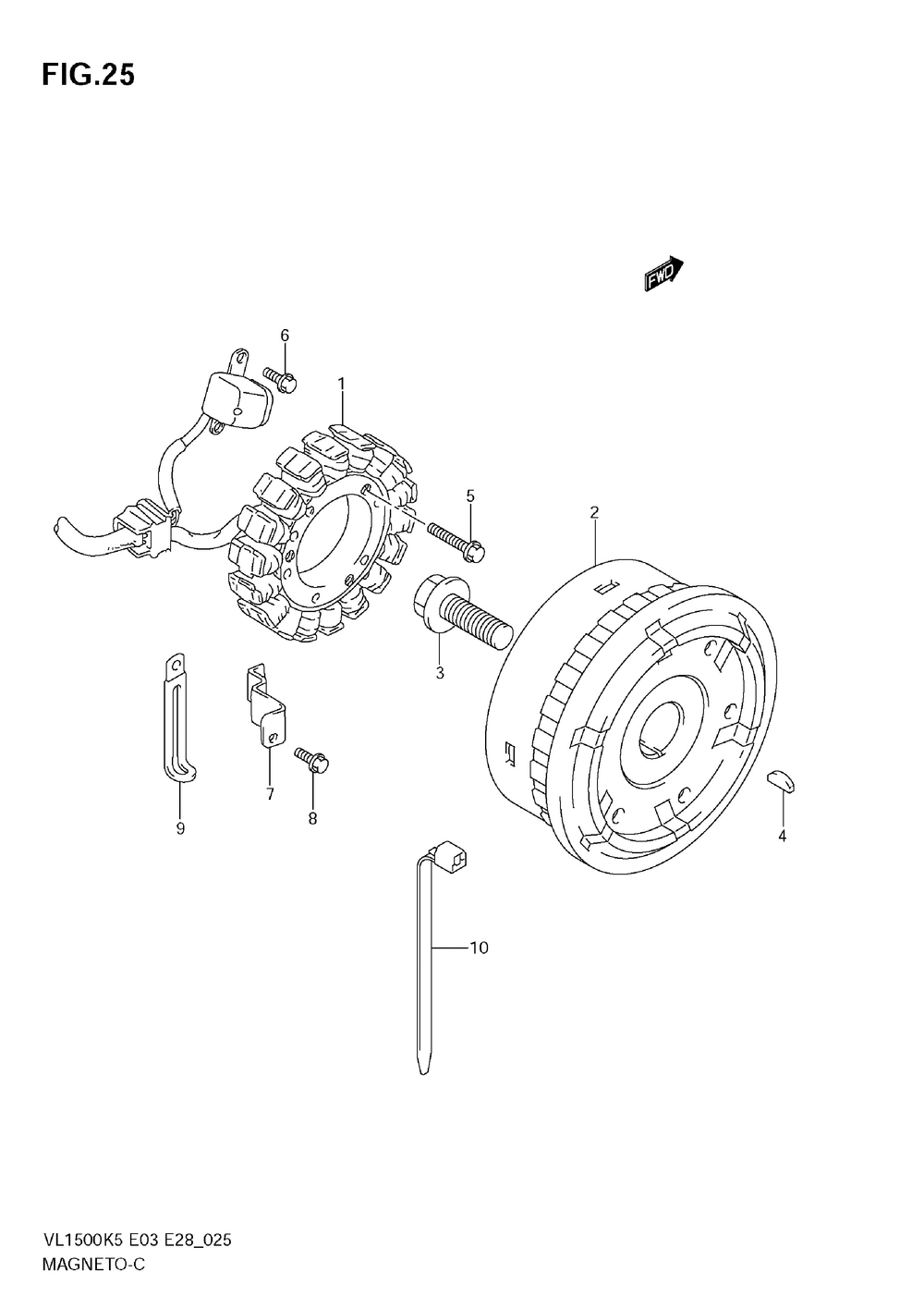 FIG.25

FWD

6
1
5
2
3
9
7
8
4
10

VL1500K5 E03 E28_025
MAGNETO-C