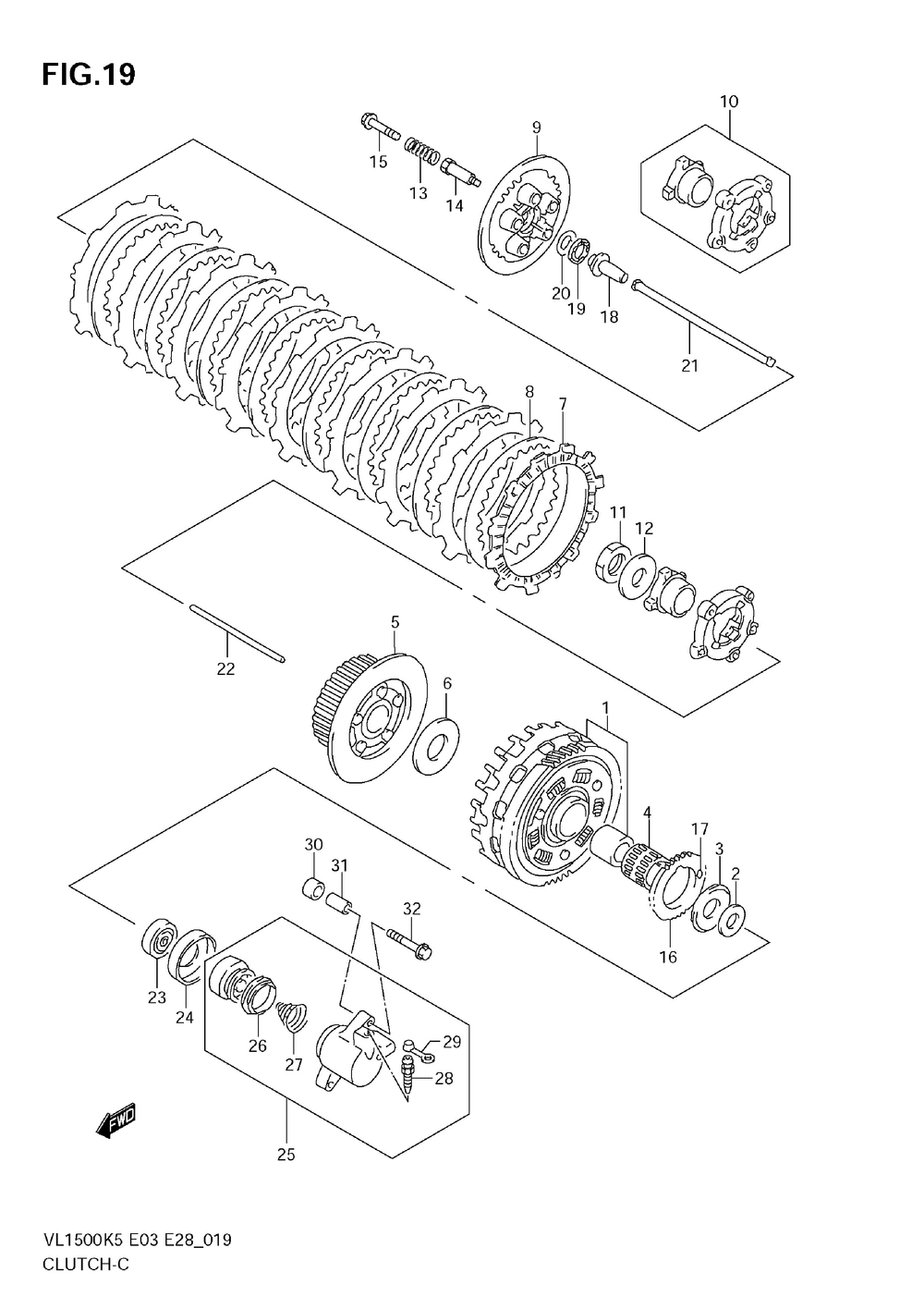 FIG.19

10
9
15
13
14
20
19
18
21
8
7
11
12
22
5
6
1
4
17
3
2
16
30
31
32
23
24
26
27
29
28
25
FWD

VL1500K5 E03 E28_019
CLUTCH-C