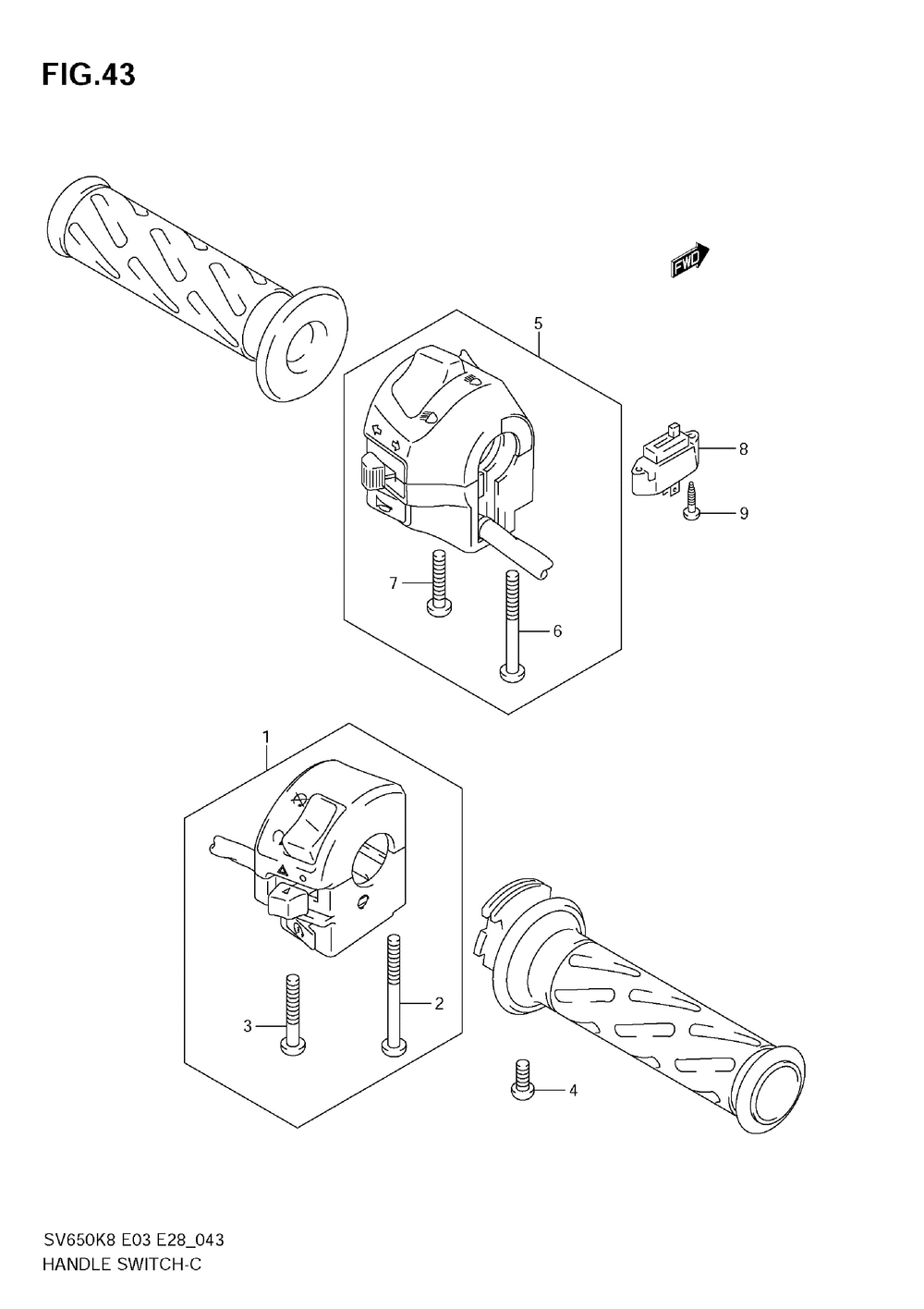 FIG.43

FWD

5

8

9

7

6

1

2

3

4

SV650K8 E03 E28_043
HANDLE SWITCH-C