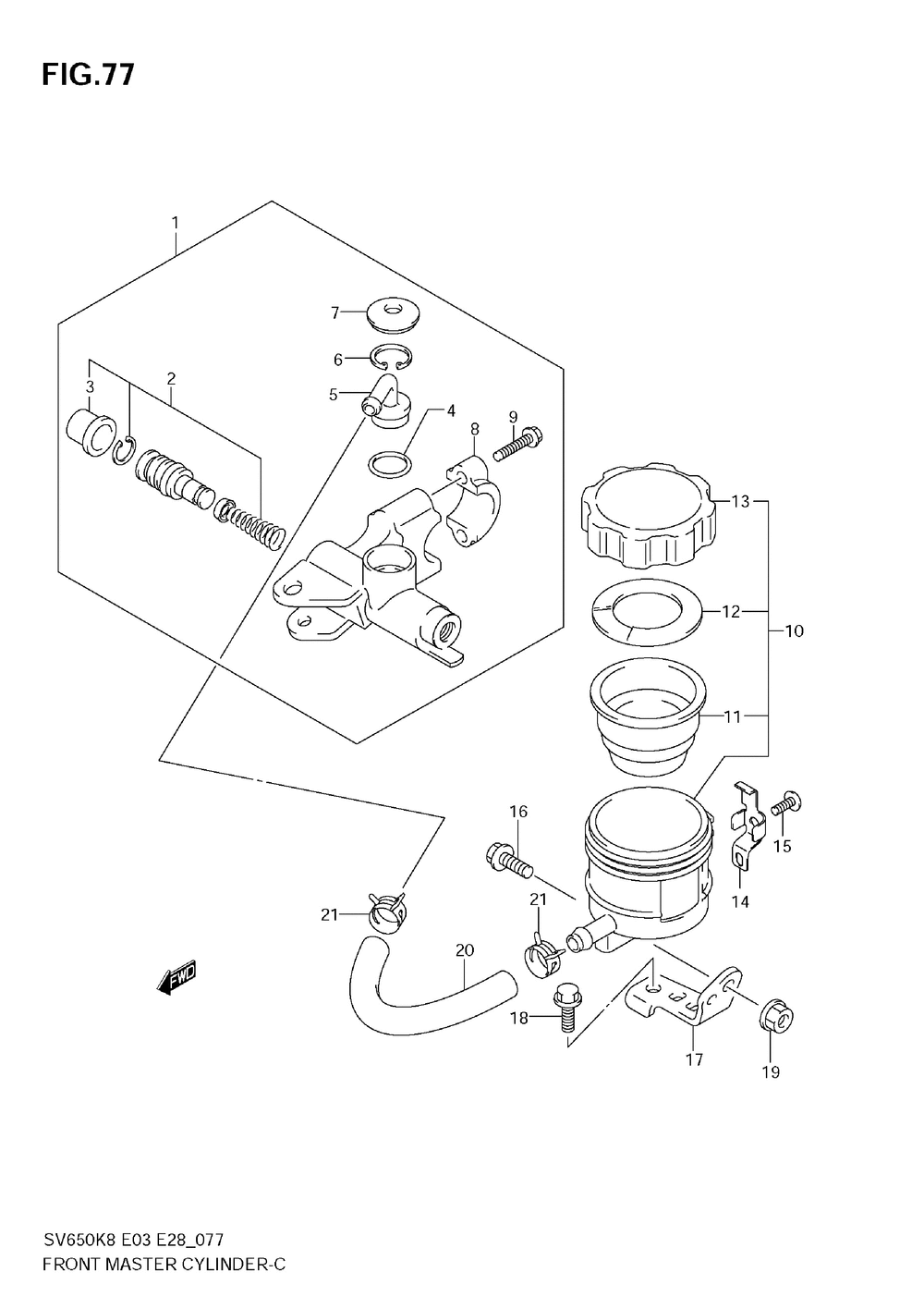 FIG.77

1
7
6
5
3
2
4
8
9
13
12
10
11
16
15
14
21
21
20
FWD
18
17
19

SV650K8 E03 E28_077
FRONT MASTER CYLINDER-C