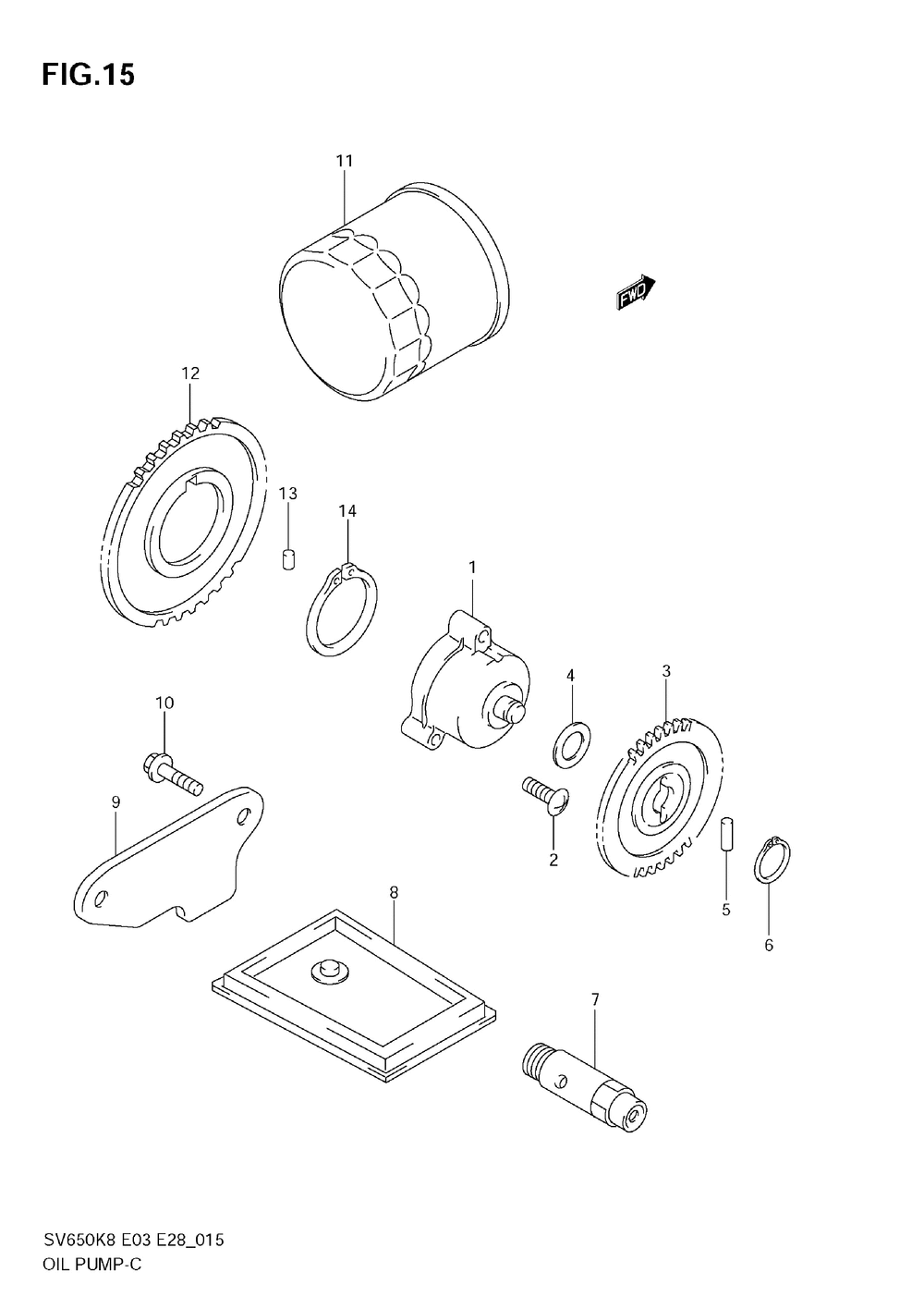 FIG.15

11

FWD

12

13

14

1

4

3

10

9

2

5

6

8

7

SV650K8 E03 E28_015
OIL PUMP-C