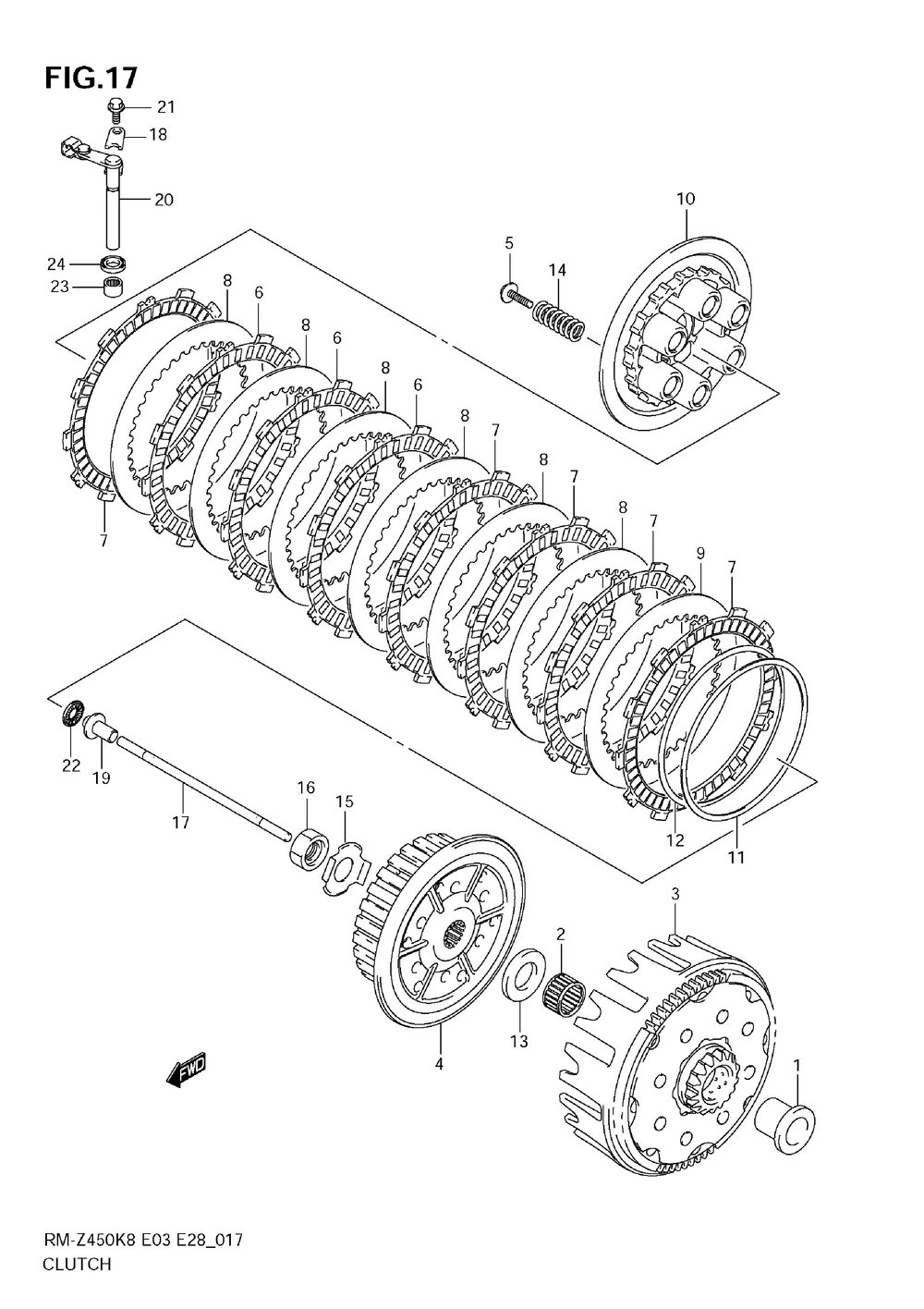 FIG.17

21
18
20
24
23
10
5
14
8
6
8
6
8
6
8
7
8
7
8
7
9
7
7
22
19
17
16
15
12
11
3
2
13
4
1
FWD

RM-Z450K8 E03 E28_017
CLUTCH