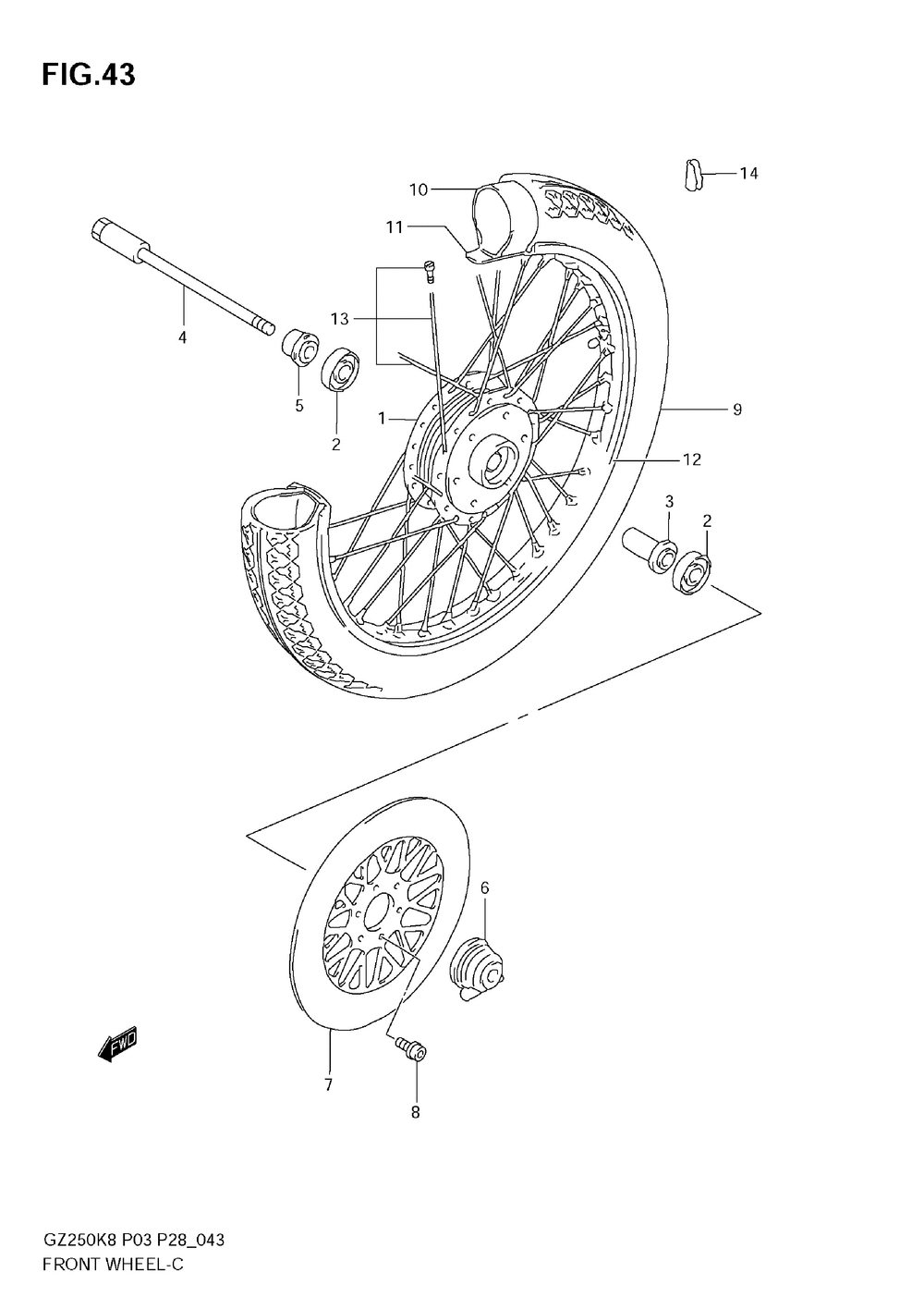 FIG.43

14
10
11
4
13
5
2
1
9
12
3
2
6
FWD
7
8

GZ250K8 P03 P28_043
FRONT WHEEL-C