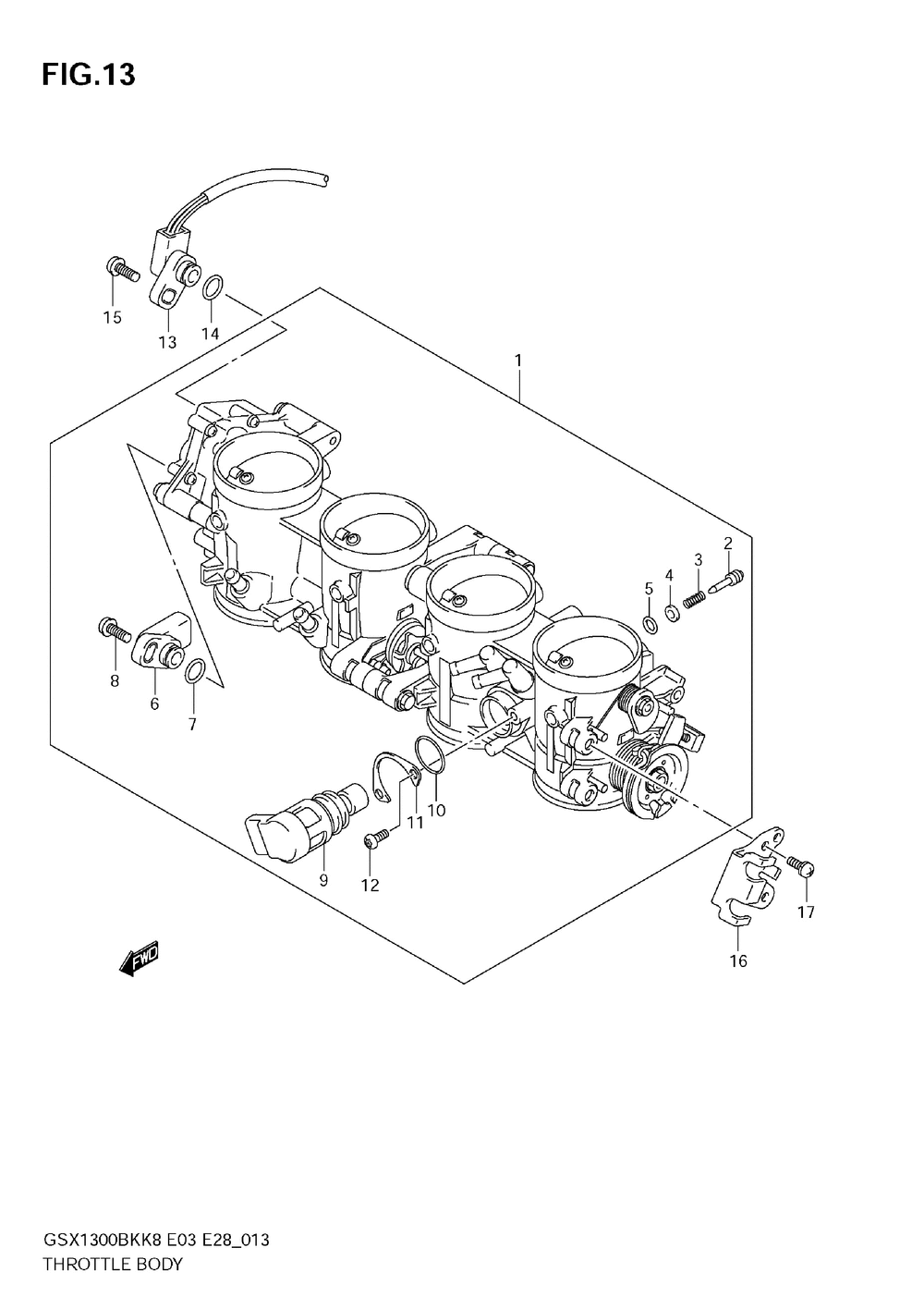 FIG.13

15
13
14
1
2
3
4
5
8
6
7
11
10
9
12
17
16
FWD

GSX1300BKK8 E03 E28_013
THROTTLE BODY