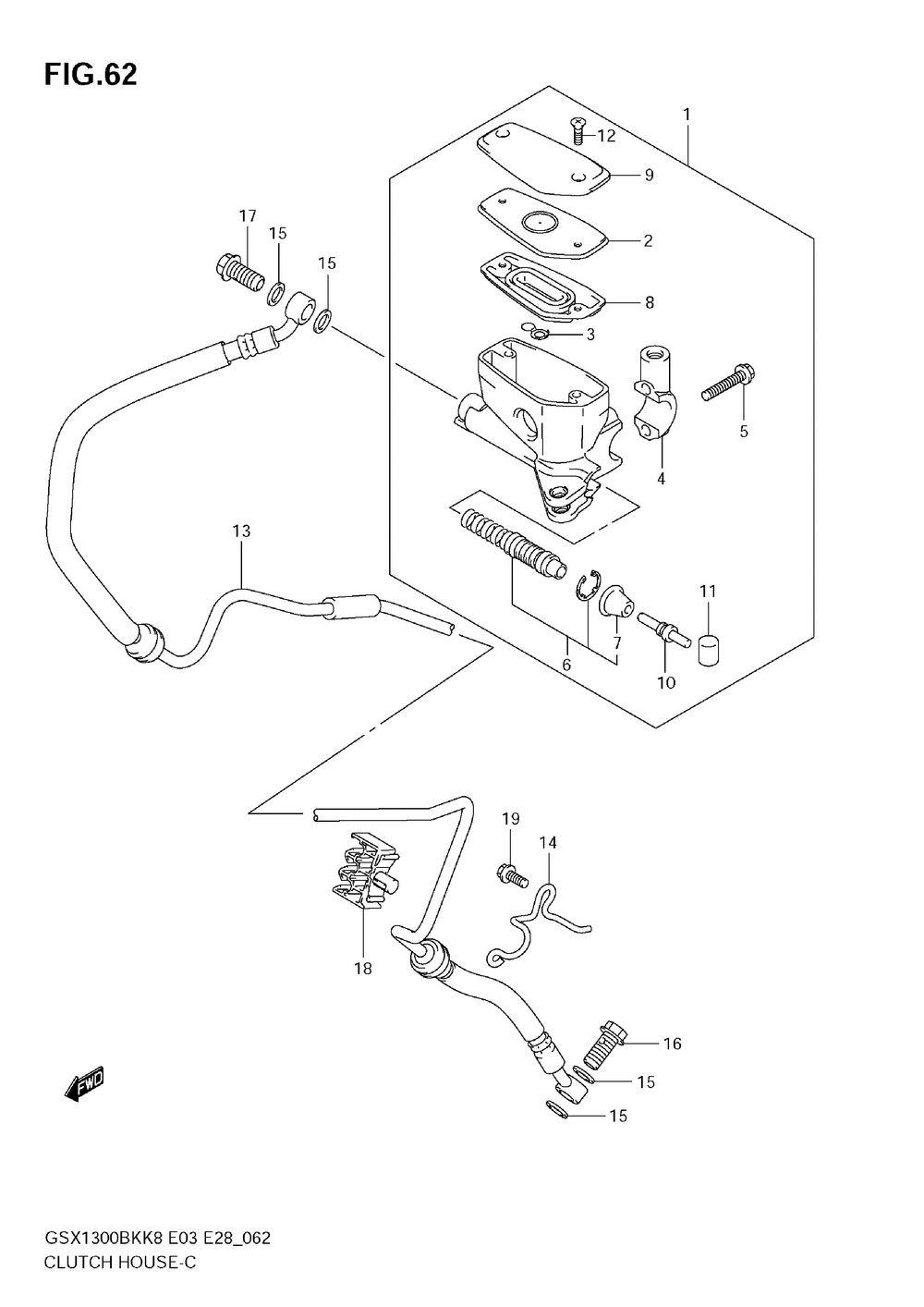 FIG.62

1
12
9
2
8
3
17
15
15
5
4
13
11
7
6
10
19
14
18
16
15
15
FWD

GSX1300BKK8 E03 E28_062
CLUTCH HOUSE-C