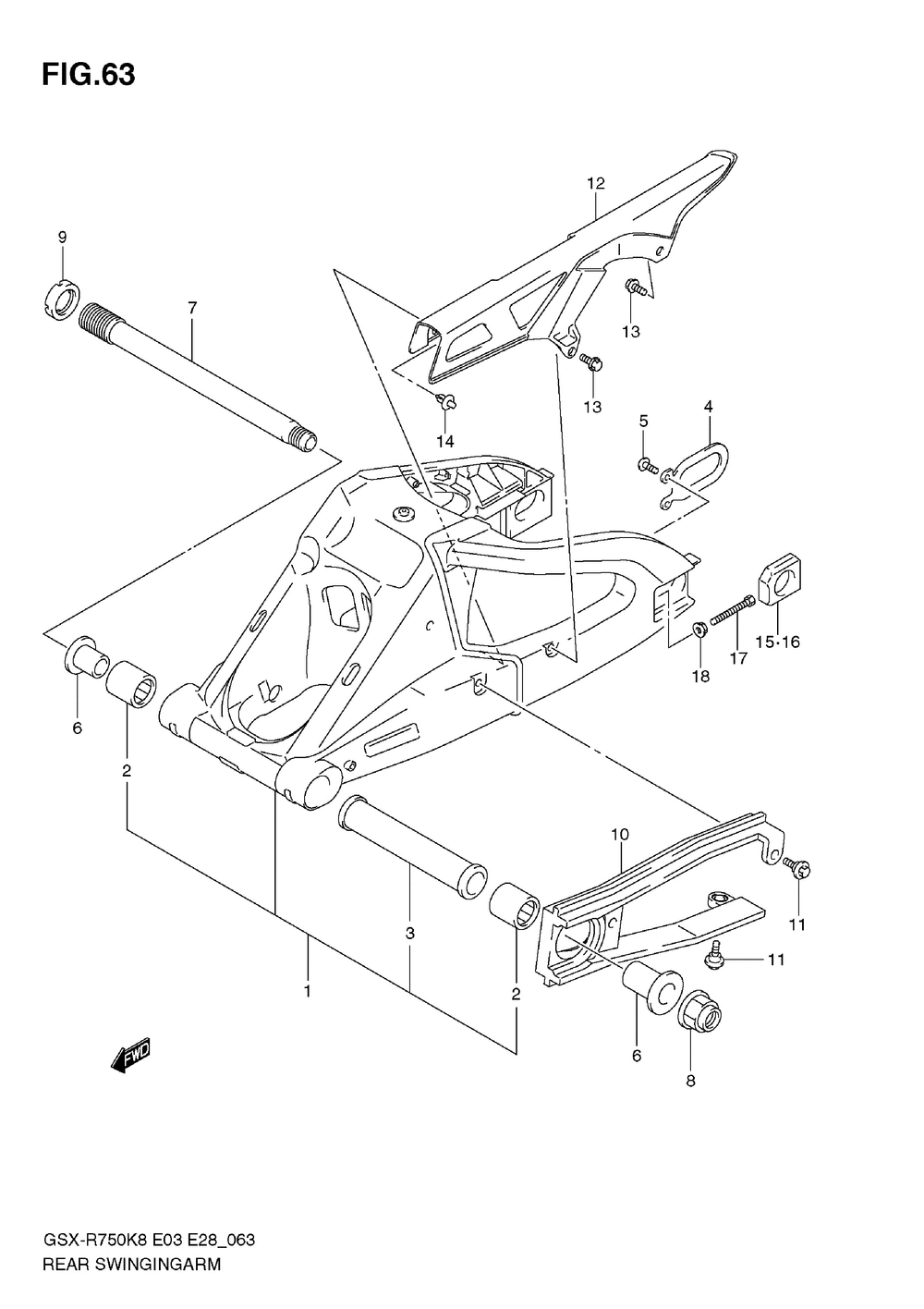 FIG.63

12

9

7

13

13

14

5

4

15·16

17

18

6

2

10

11

11

3

1

2

6

8

FWD

GSX-R750K8 E03 E28_063
REAR SWINGINGARM