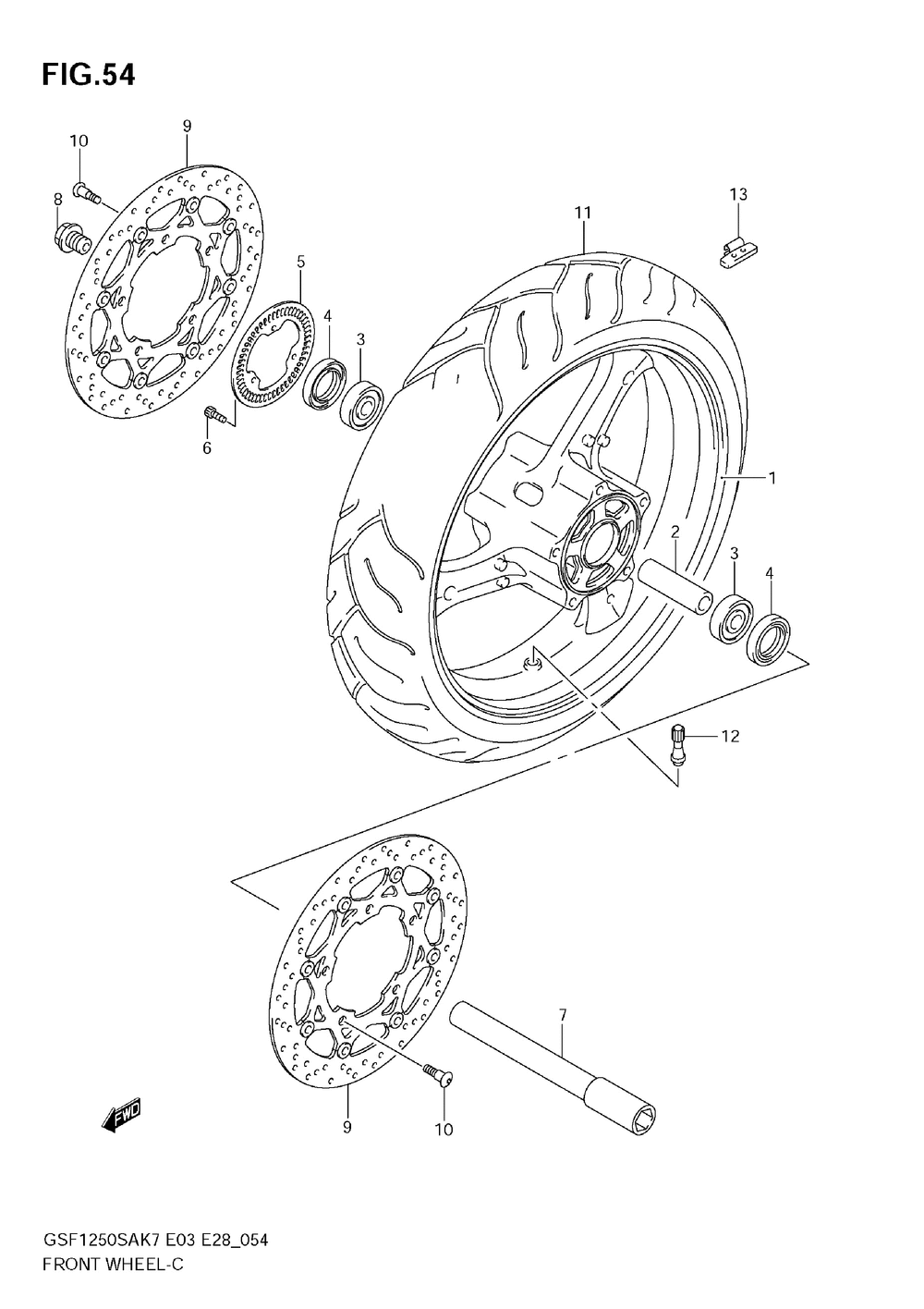 FIG.54

10
9
8
5
4
3
6
11
13
1
2
3
4
12
7
9
10
FWD

GSF1250SAK7 E03 E28_054
FRONT WHEEL-C