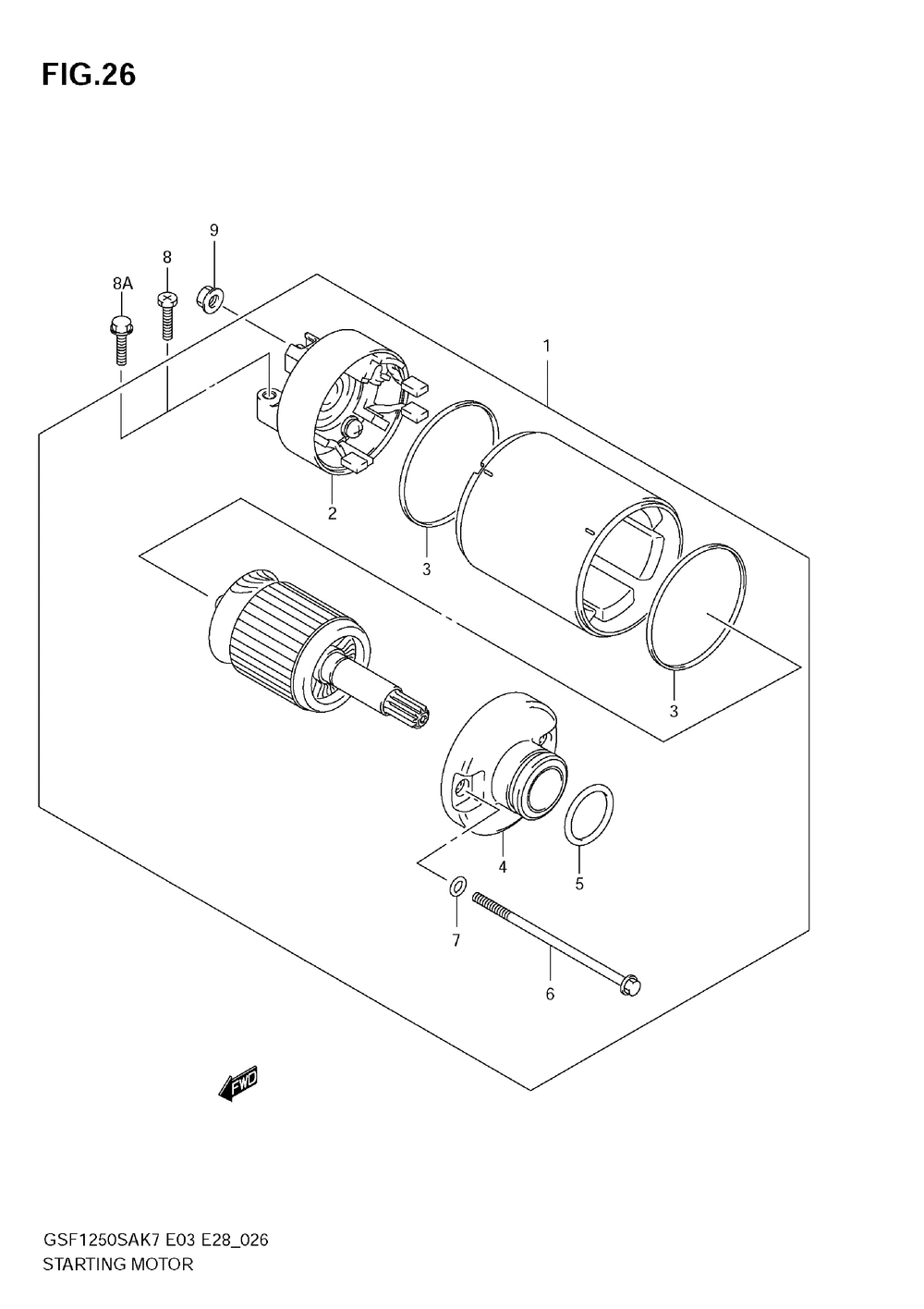 FIG.26

9
8
8A
1
2
3
3
4
5
7
6
FWD

GSF1250SAK7 E03 E28_026
STARTING MOTOR