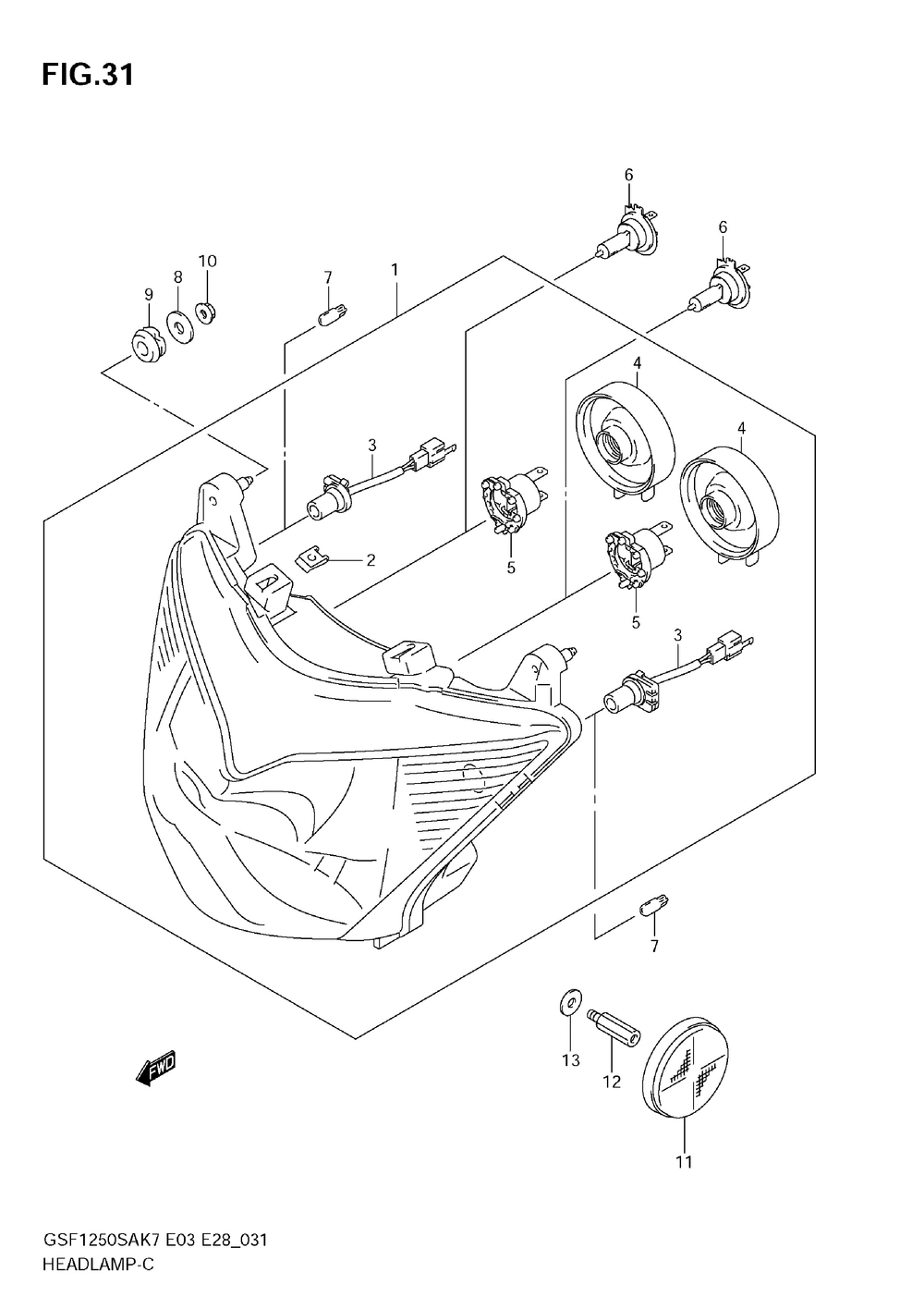 FIG.31

6
6
10
8
9
7
1
4
4
3
2
5
5
3
7
13
12
11
FWD

GSF1250SAK7 E03 E28_031
HEADLAMP-C