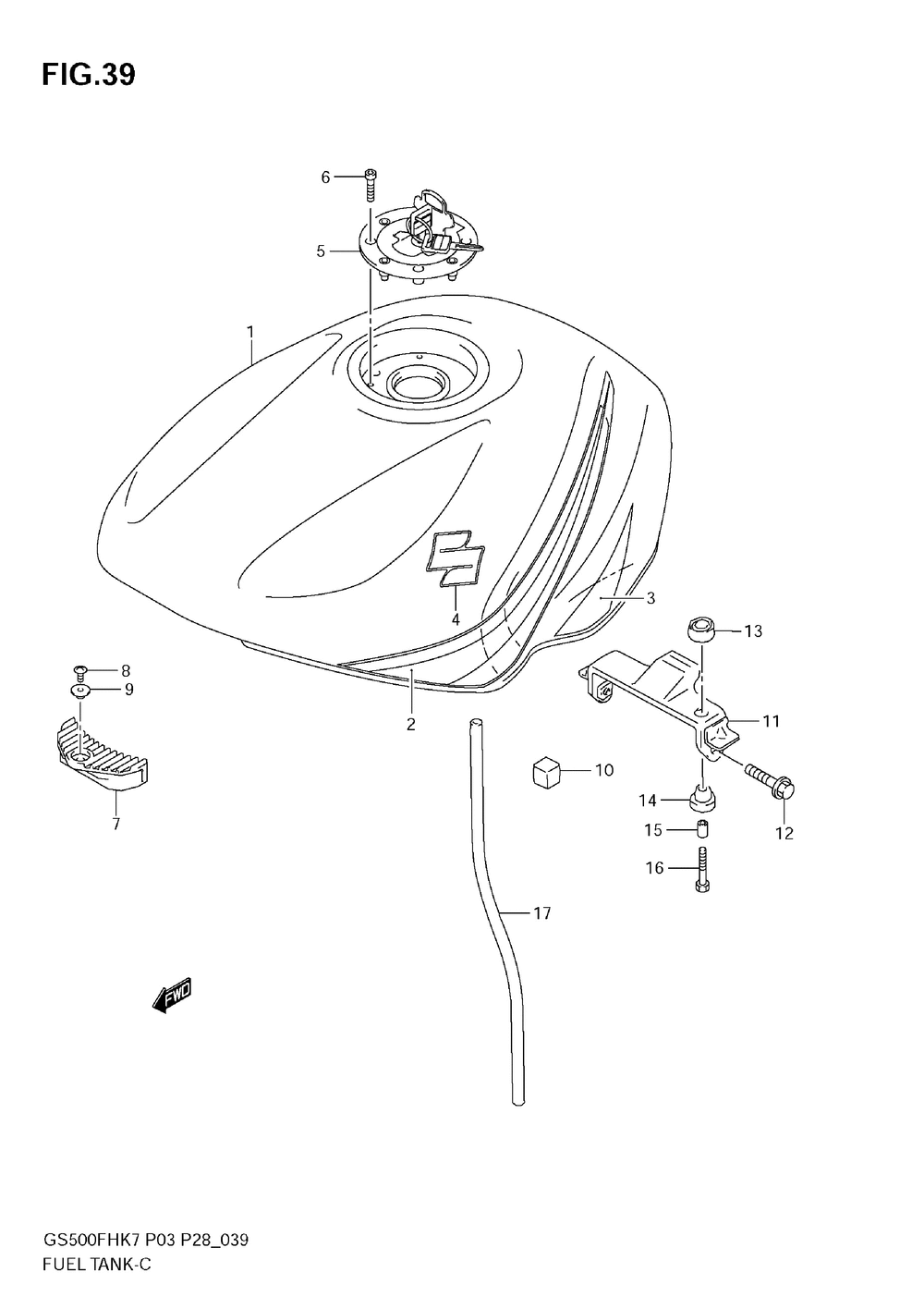 FIG.39

6

5

1

4

3

13

8

9

2

11

10

7

14

12

15

16

17

FWD

GS500FHK7 P03 P28_039
FUEL TANK-C