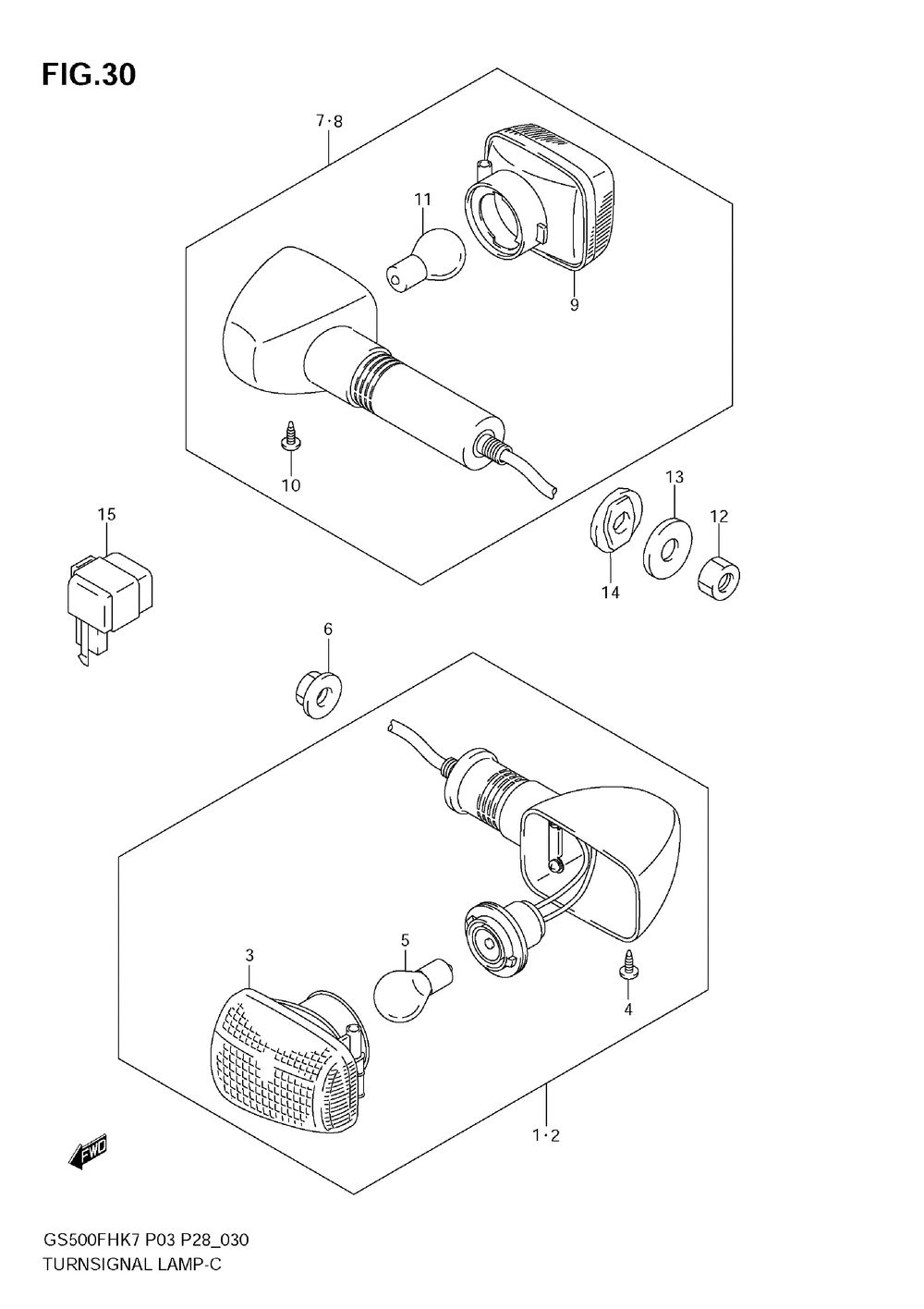 FIG.30

7·8

11

9

10

15

13

12

14

6

3

5

4

1·2

FWD

GS500FHK7 P03 P28_030
TURNSIGNAL LAMP-C