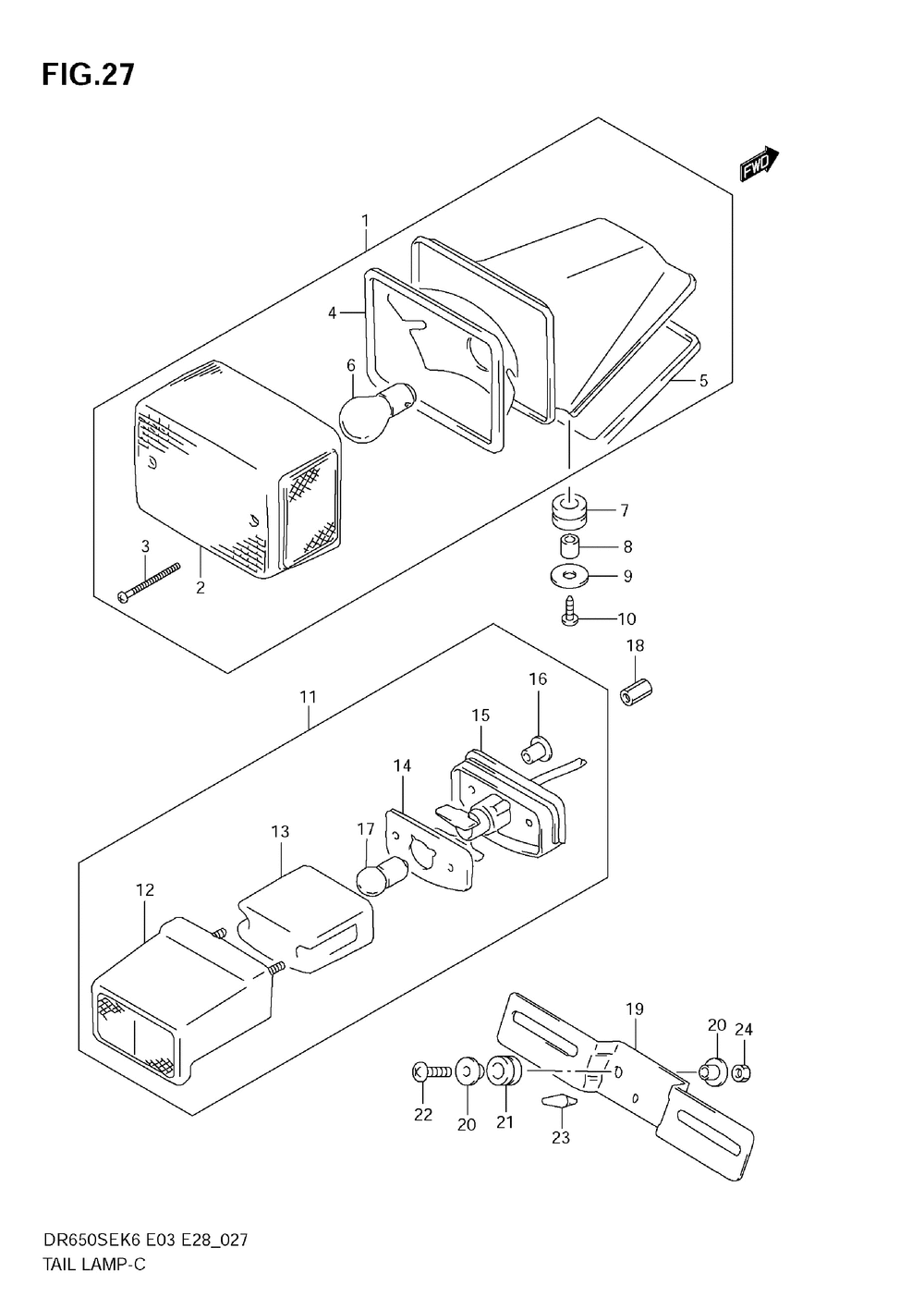 FIG.27

FWD

1
4
6
5
3
2
7
8
9
10
18
11
16
15
14
13
17
12
19
20
24
22
20
21
23

DR650SEK6 E03 E28_027
TAIL LAMP-C