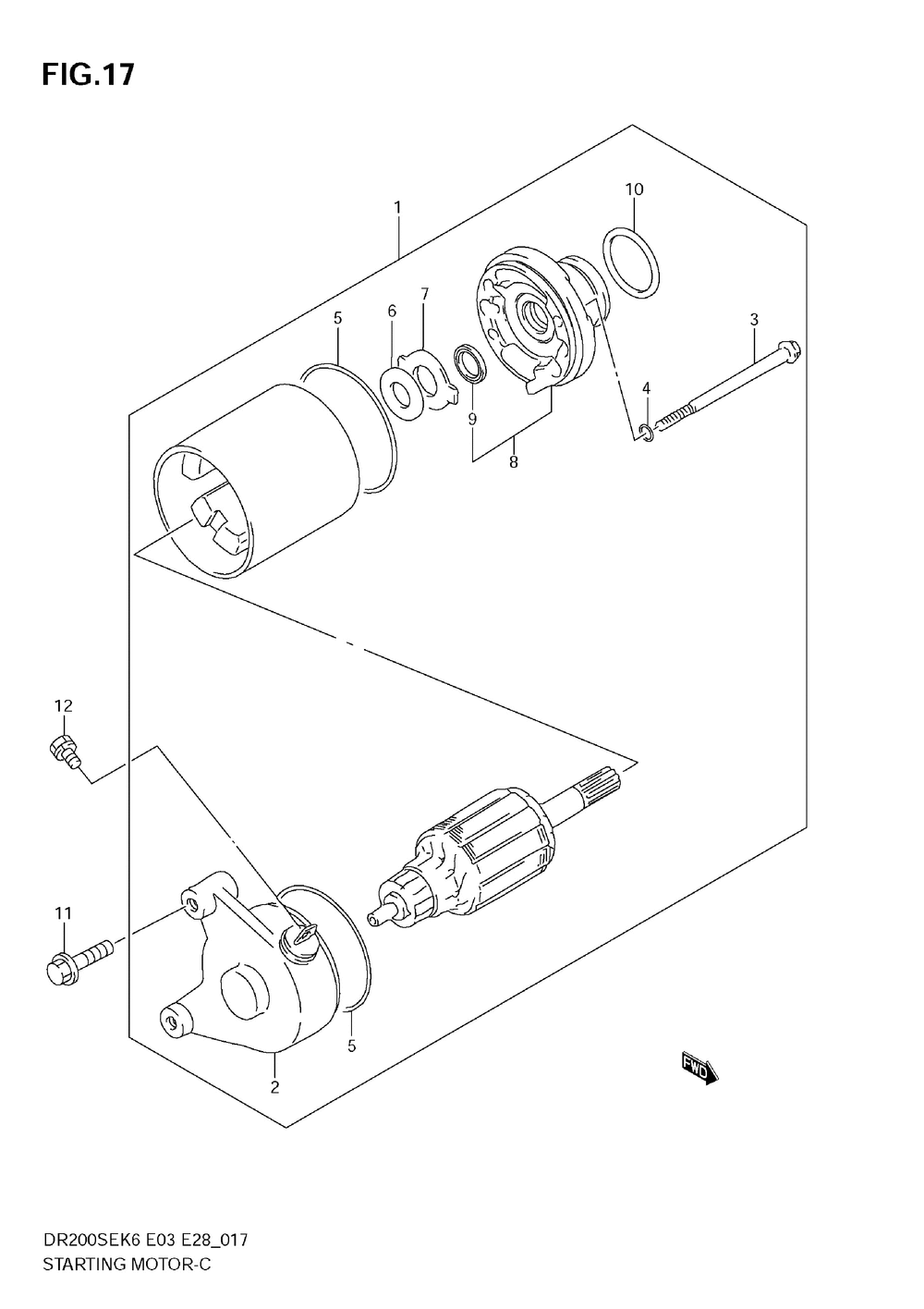 FIG.17

1

10

5

6

7

3

9

4

8

12

11

5

2

FWD

DR200SEK6 E03 E28_017
STARTING MOTOR-C