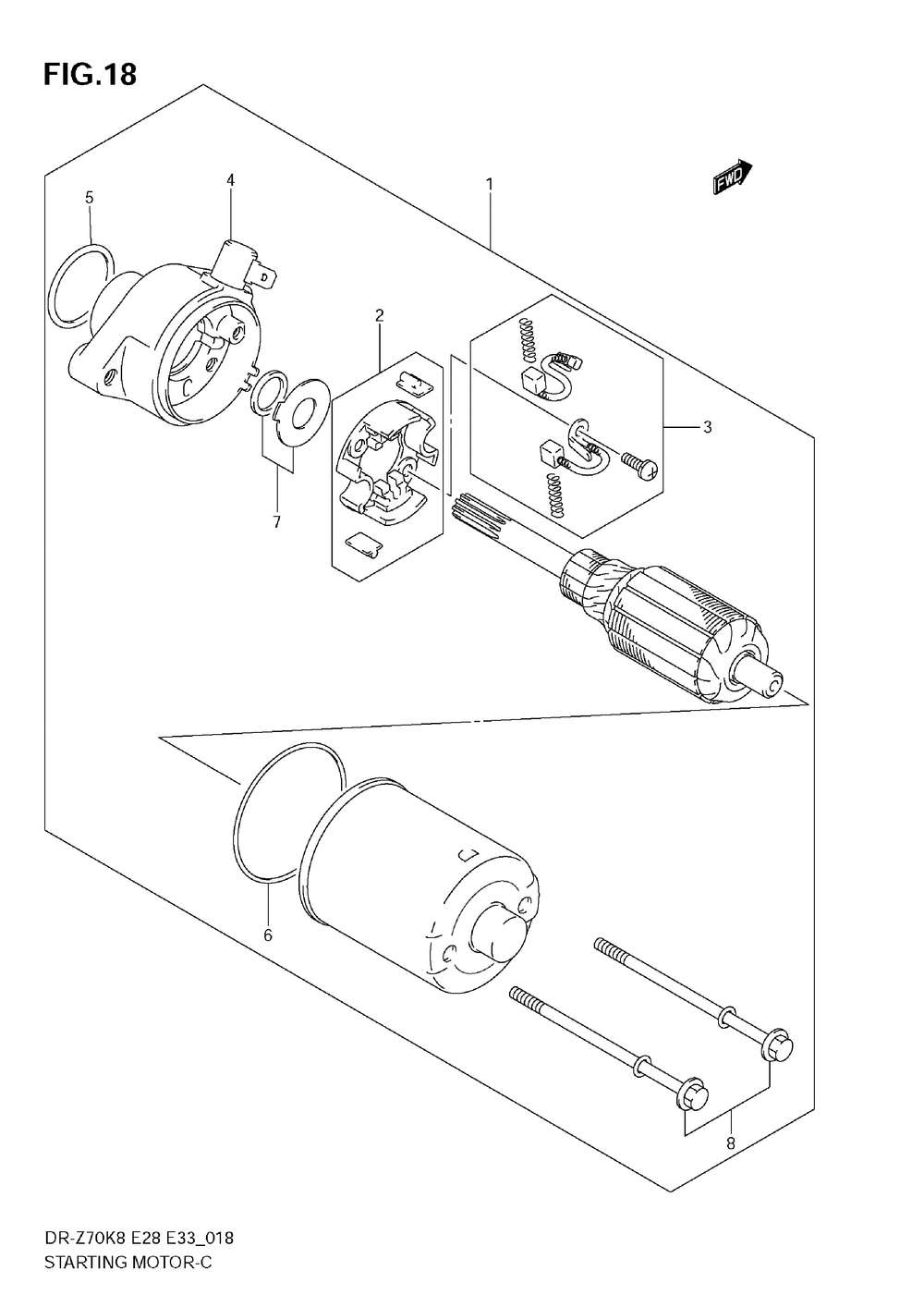 FIG.18

FWD

5
4
1
2
3
7
6
8

DR-Z70K8 E28 E33_018
STARTING MOTOR-C