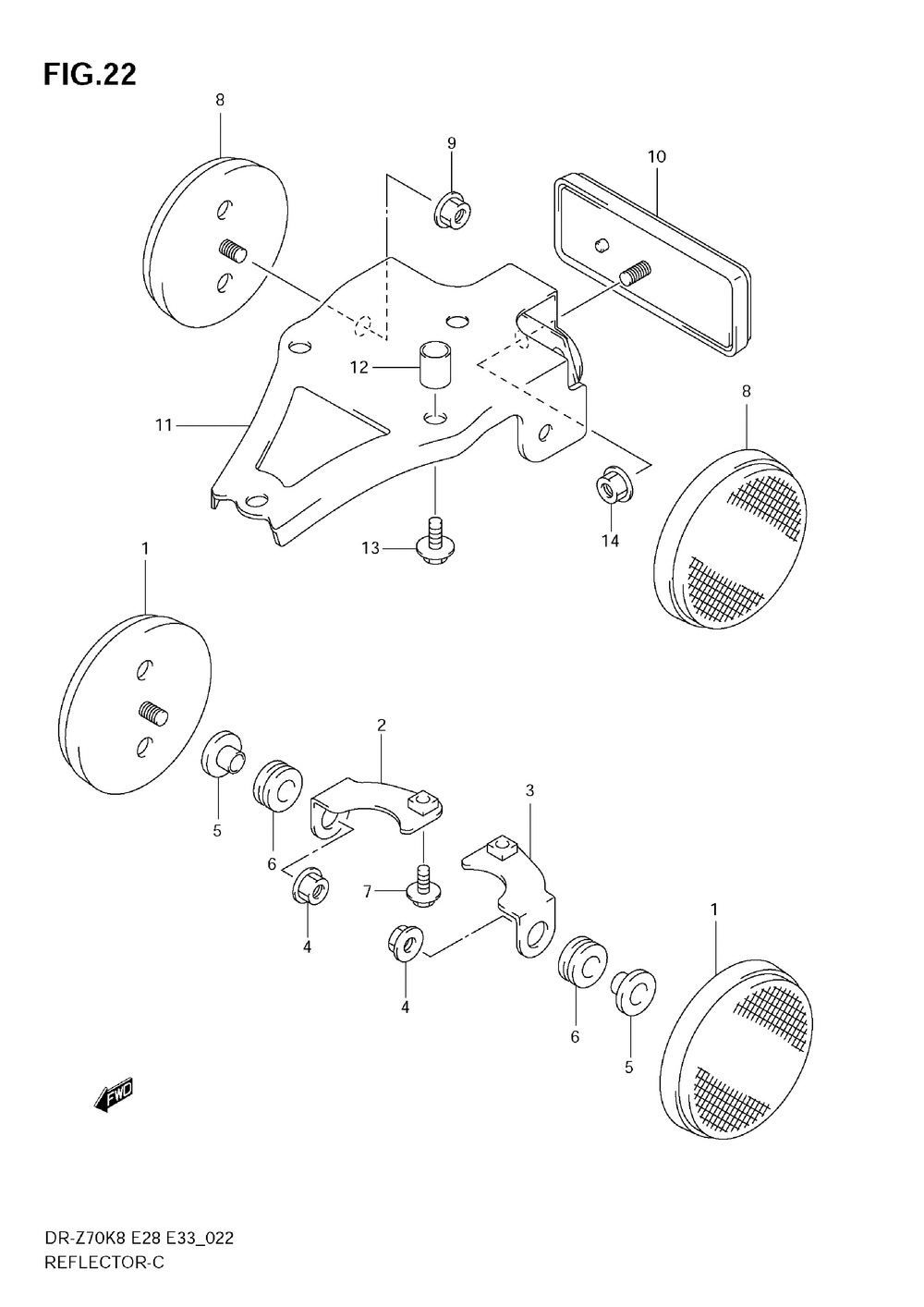 FIG.22

8
9
10
12
11
8
13
14
1
2
3
5
6
7
4
4
6
5
1
FWD

DR-Z70K8 E28 E33_022
REFLECTOR-C