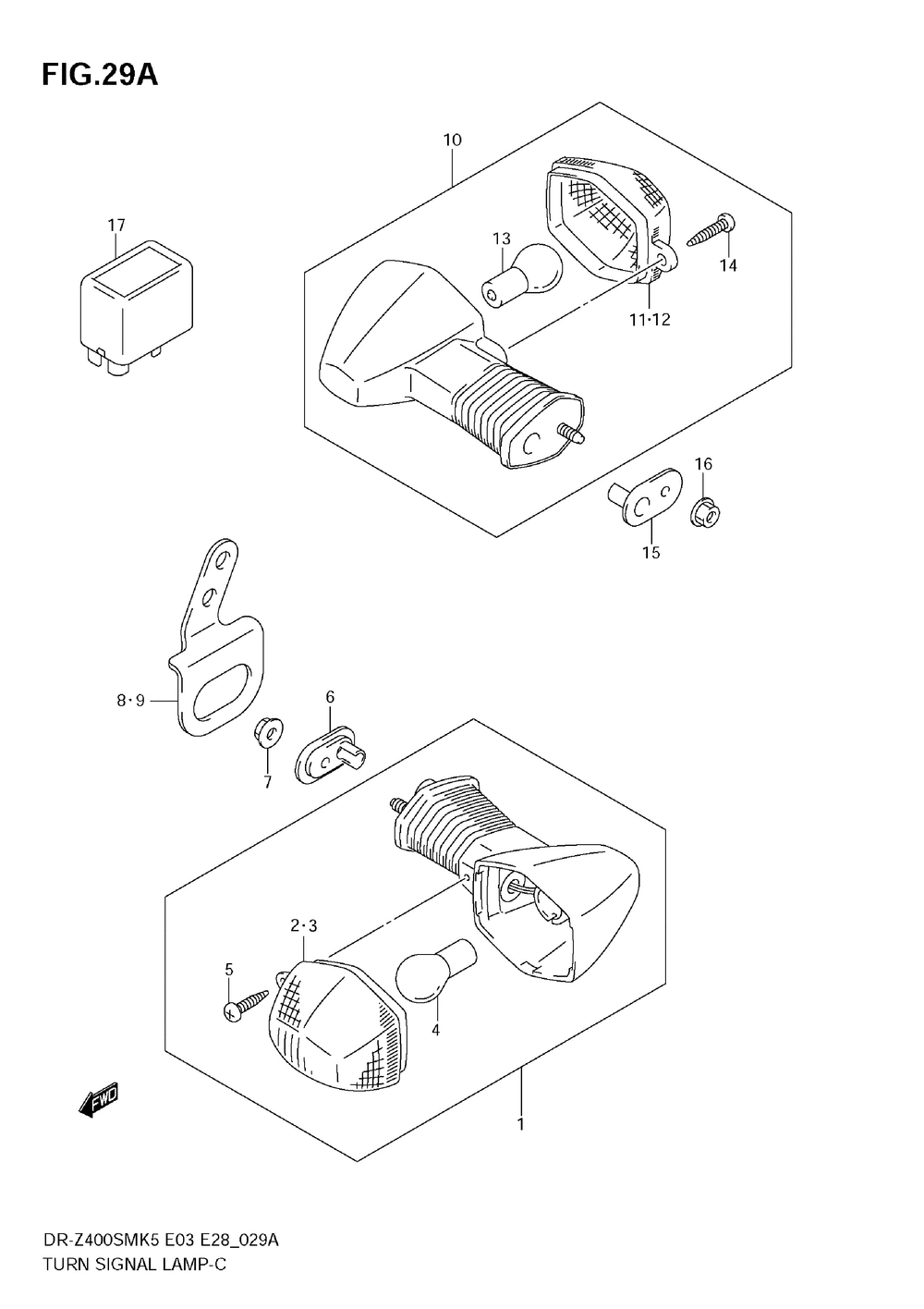 FIG.29A

10

17

13

14

11·12

16

15

8·9

6

7

2·3

5

4

FWD

1

DR-Z400SMK5 E03 E28_029A
TURN SIGNAL LAMP-C