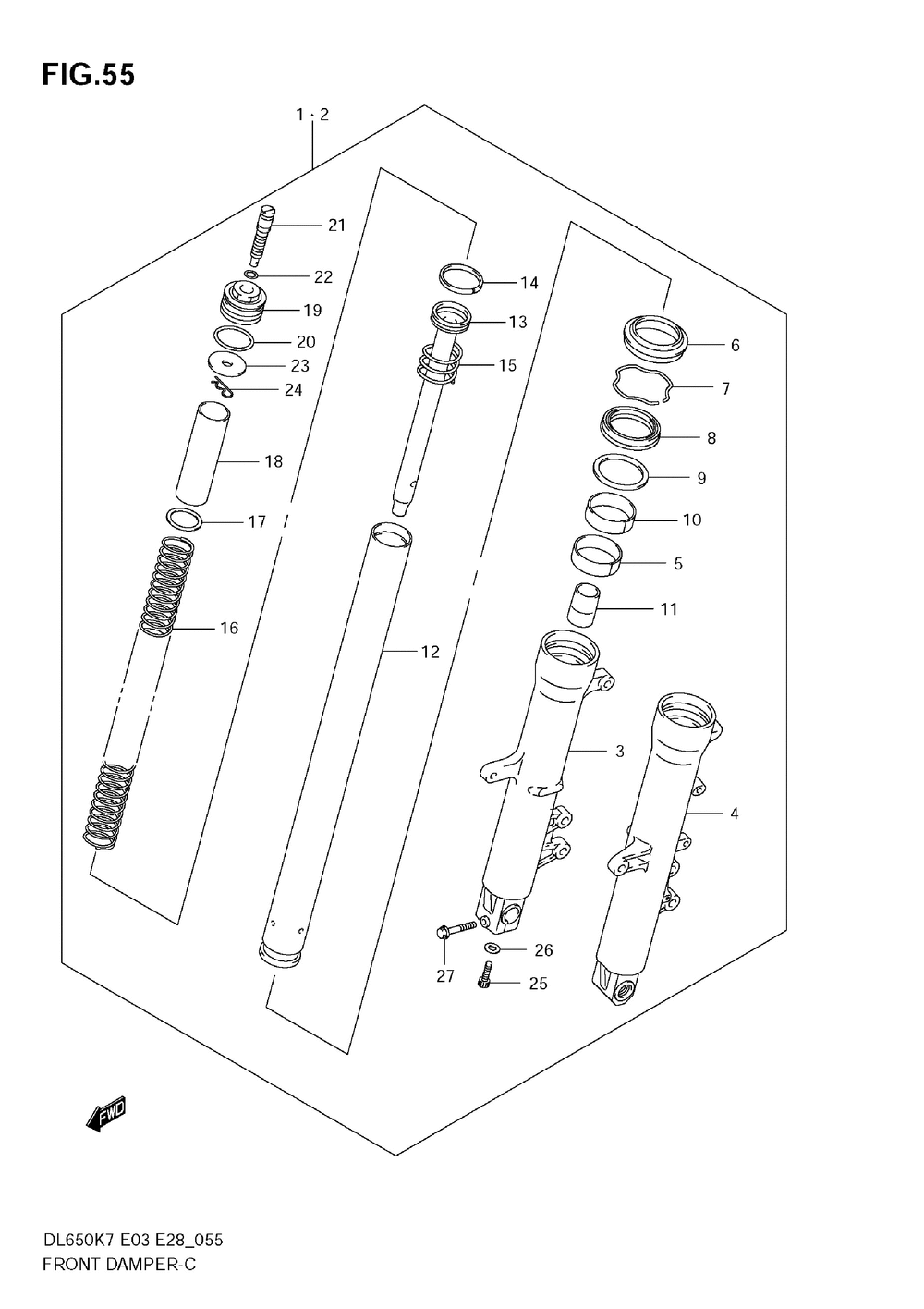 FIG.55

1 · 2

21
22
19
20
23
24
18
17
16

14
13
15
12

6
7
8
9
10
5
11
3
4
26
27
25

FWD

DL650K7 E03 E28_055
FRONT DAMPER-C