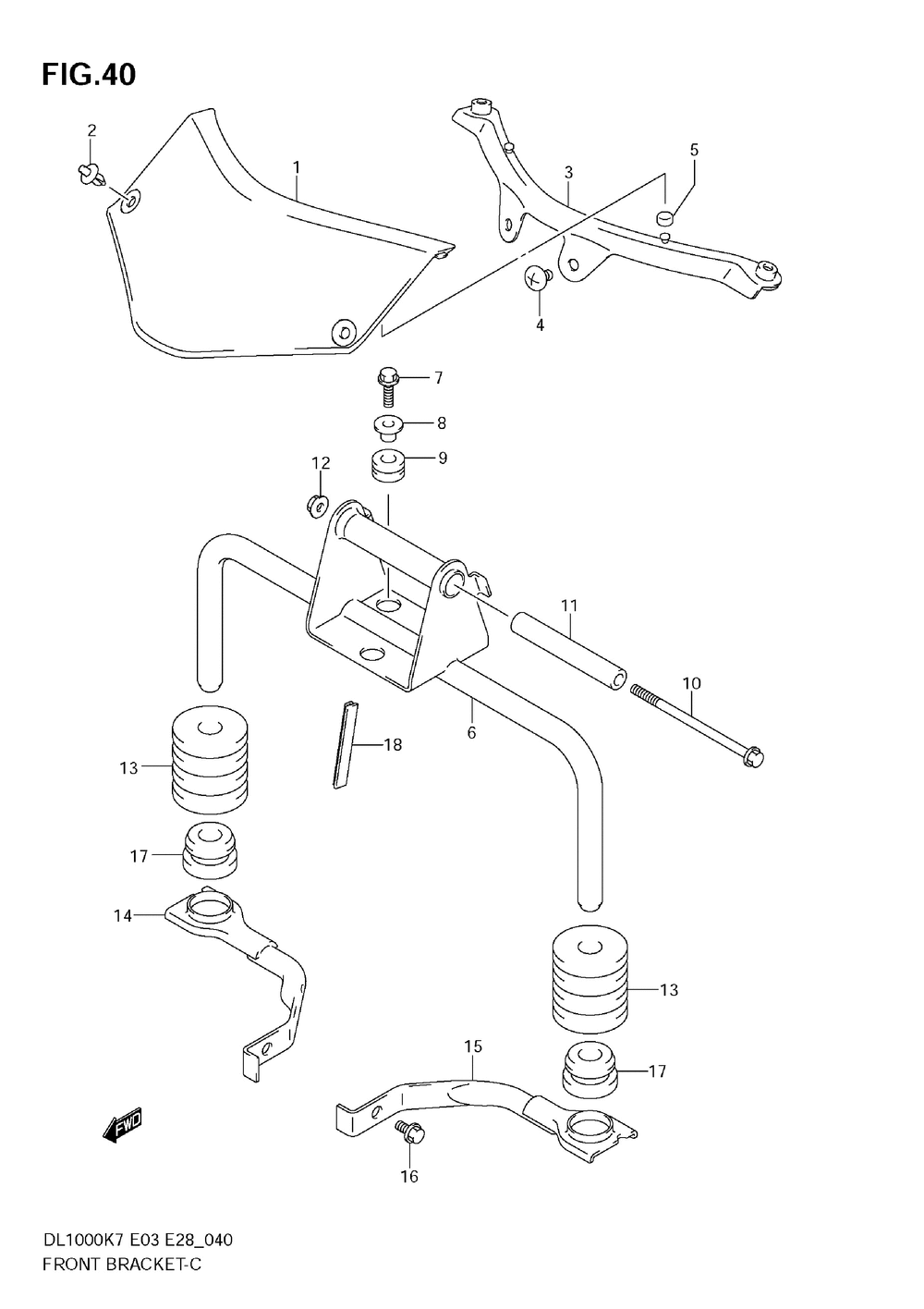 FIG.40

2
1
3
5
4
7
8
9
12
11
10
6
18
13
17
14
13
15
17
16
FWD

DL1000K7 E03 E28_040
FRONT BRACKET-C