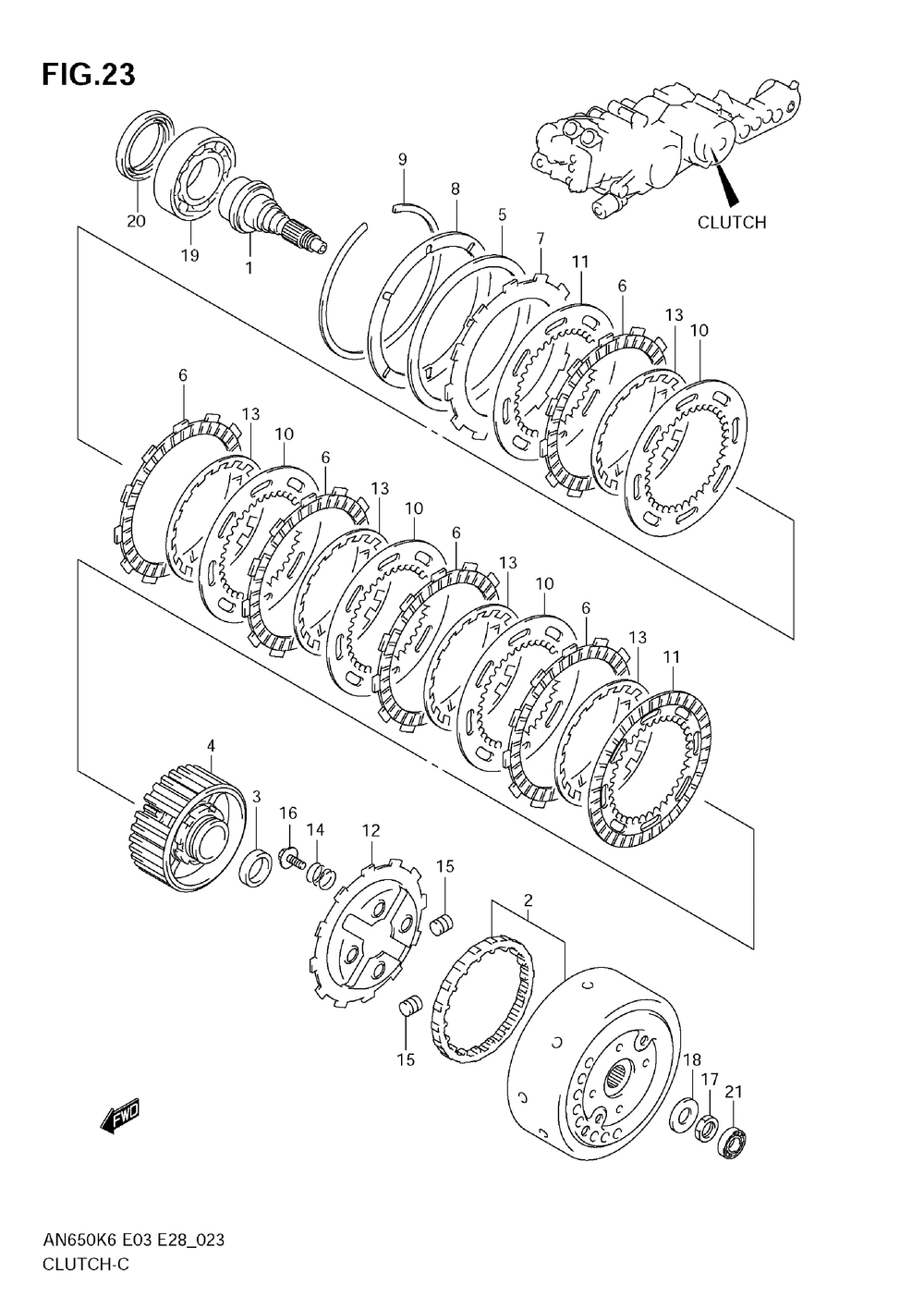 FIG.23

CLUTCH

20
19
1
9
8
5
7
11
6
13
10

6
13
10
6
13
10
6
13
10
6
13
11

4
3
16
14
12
15
2
15
18
17
21

FWD

AN650K6 E03 E28_023
CLUTCH-C