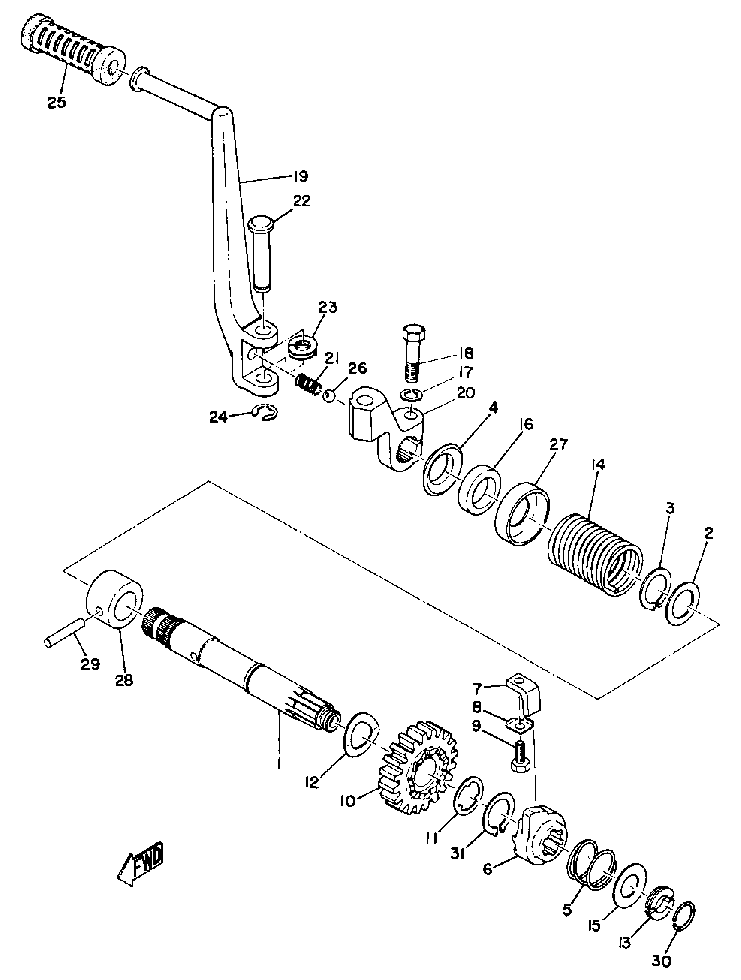 25
19
22
23
18
17
21
26
20
24
4
16
27
14
3
2
29
28
7
8
9
1
12
10
11
31
6
5
15
13
30
FWD