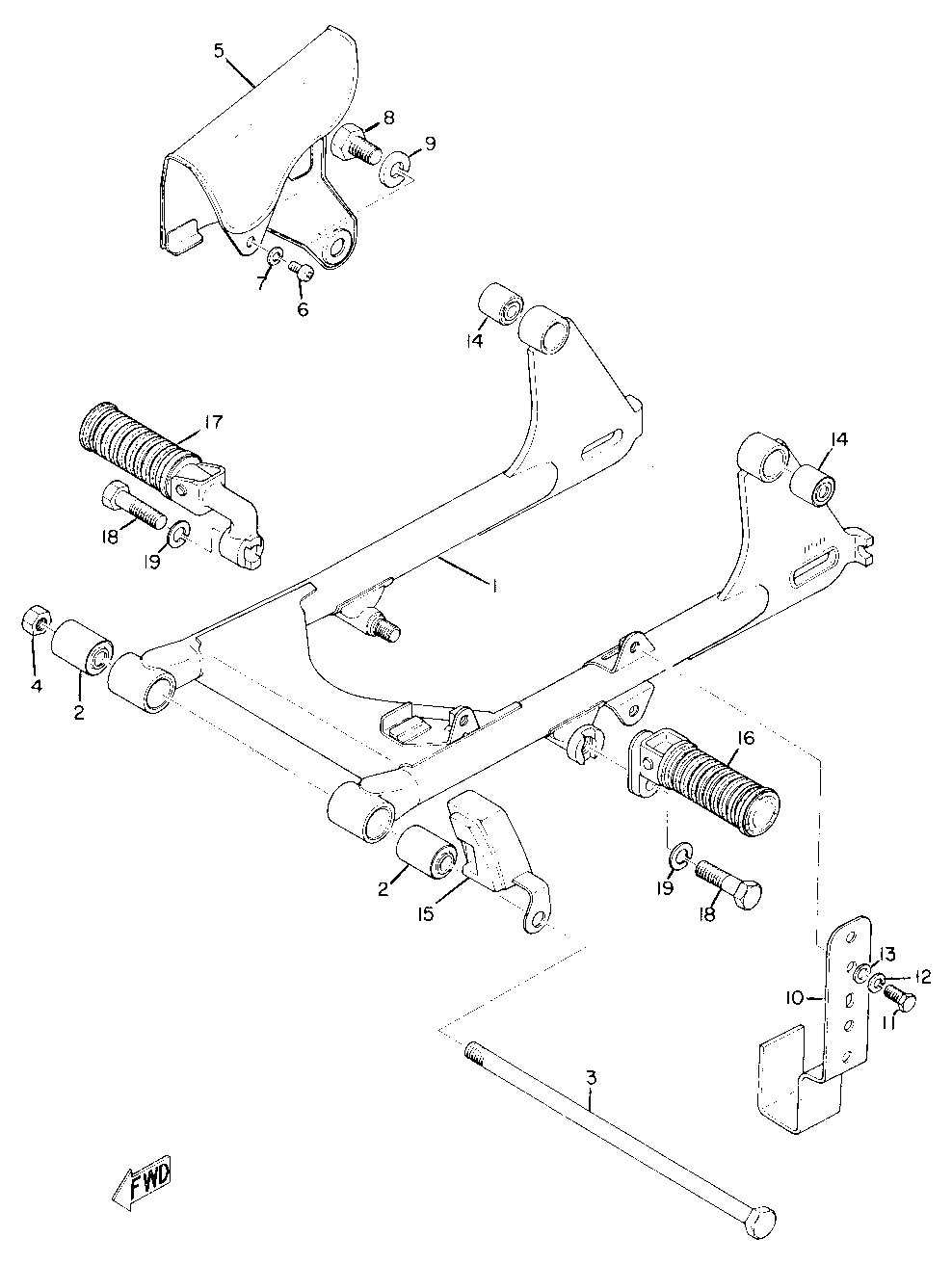 5
8
9
7
6
14
17
14
18
19
1
4
2
16
2
15
19
18
13
12
10
11
3
FWD