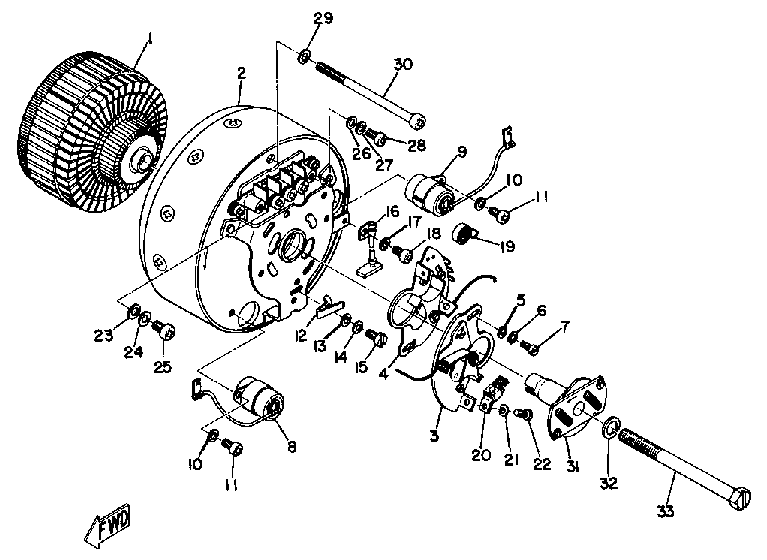 1
2
29
30
26
27
28
9
10
11
16
17
18
19
5
6
7
23
24
25
12
13
14
15
4
3
20
21
22
31
32
33
8
10
11
FWD