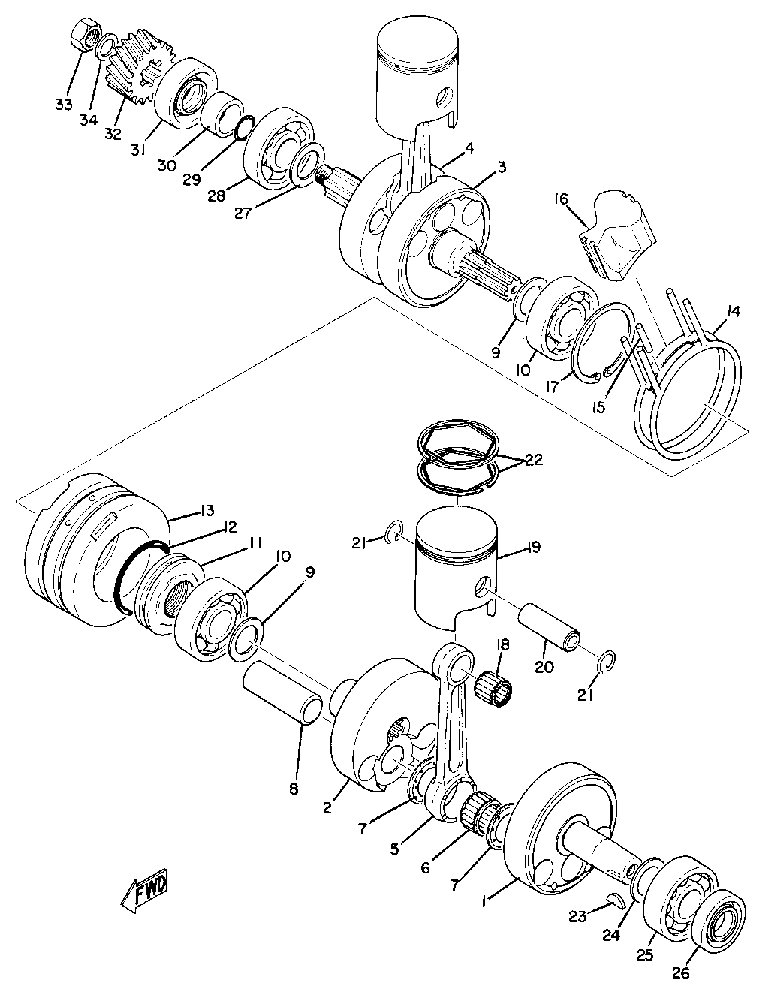 33
34
32
31
30
29
28
27
4
3
16
14
9
10
17
15
22
13
12
11
10
9
21
19
18
20
21
8
2
7
5
6
7
1
23
24
25
26
FWD