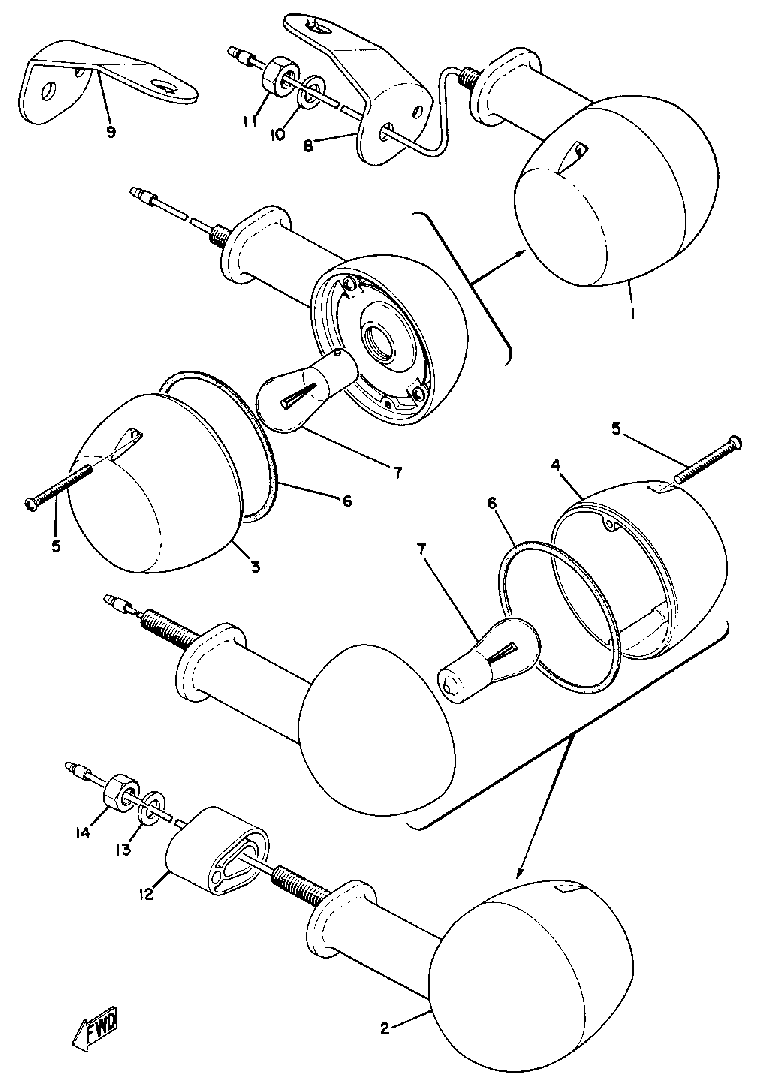 9
11
10
8
1
7
6
5
3
5
4
6
7
14
13
12
2
FWD