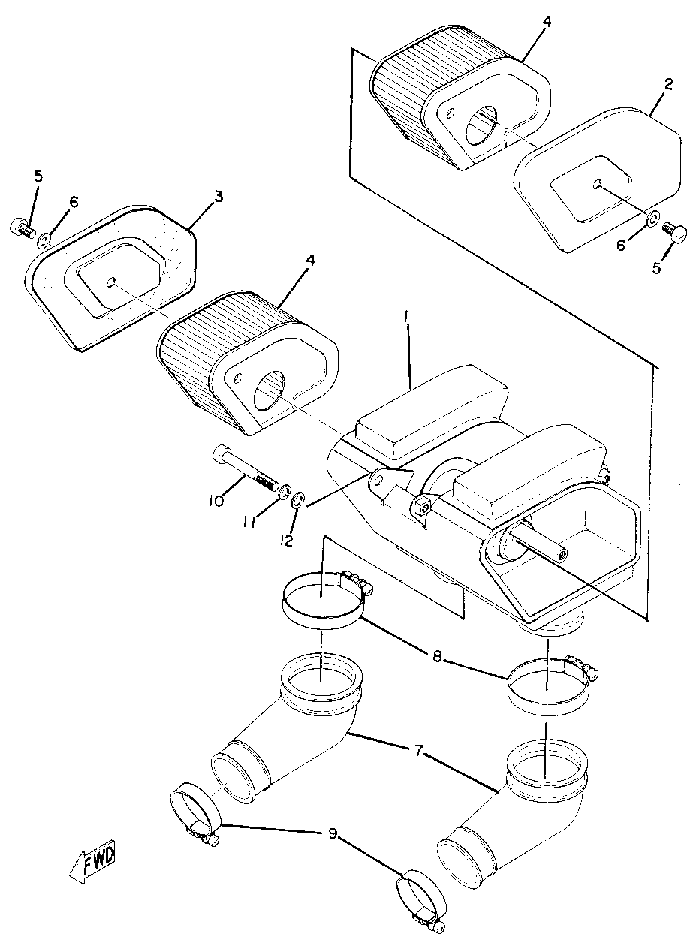 4
2
5
6
3
6
5
4
1
10
11
12
8
7
9
FWD