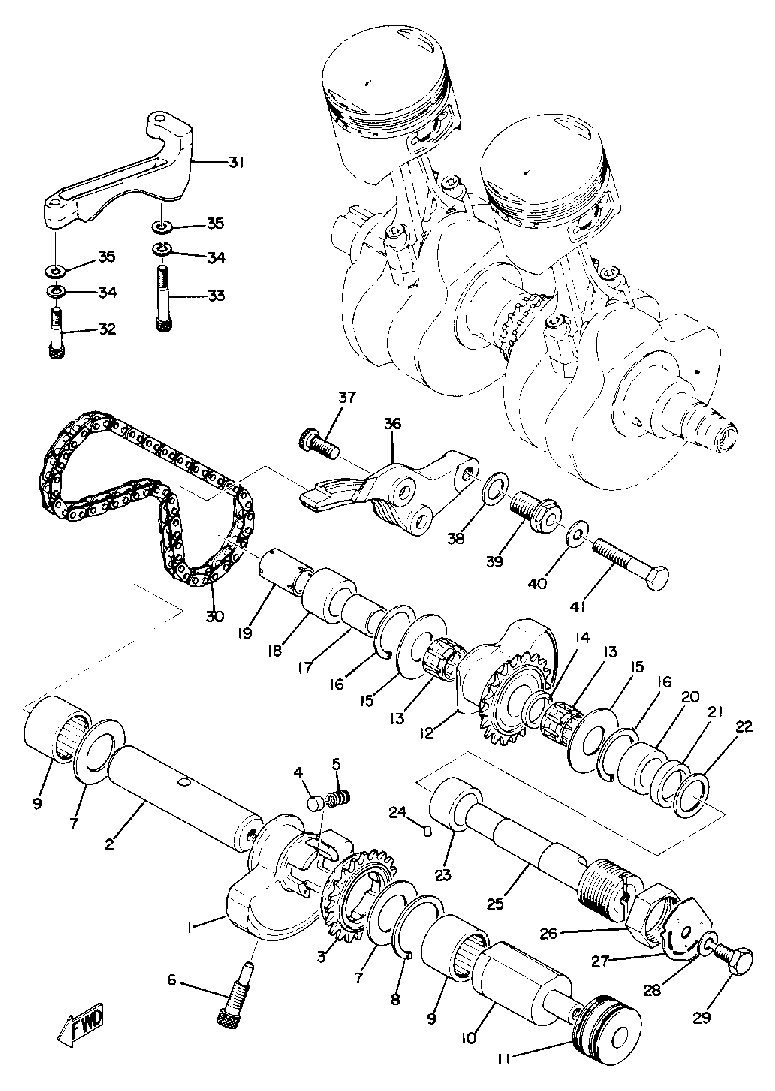 31
35
35
34
34
33
32
37
36
38
39
40
41
30
19
18
17
16
15
13
12
14
13
15
16
20
21
22
9
7
2
4
5
24
23
25
26
27
28
29
1
3
7
8
9
10
11
6
FWD