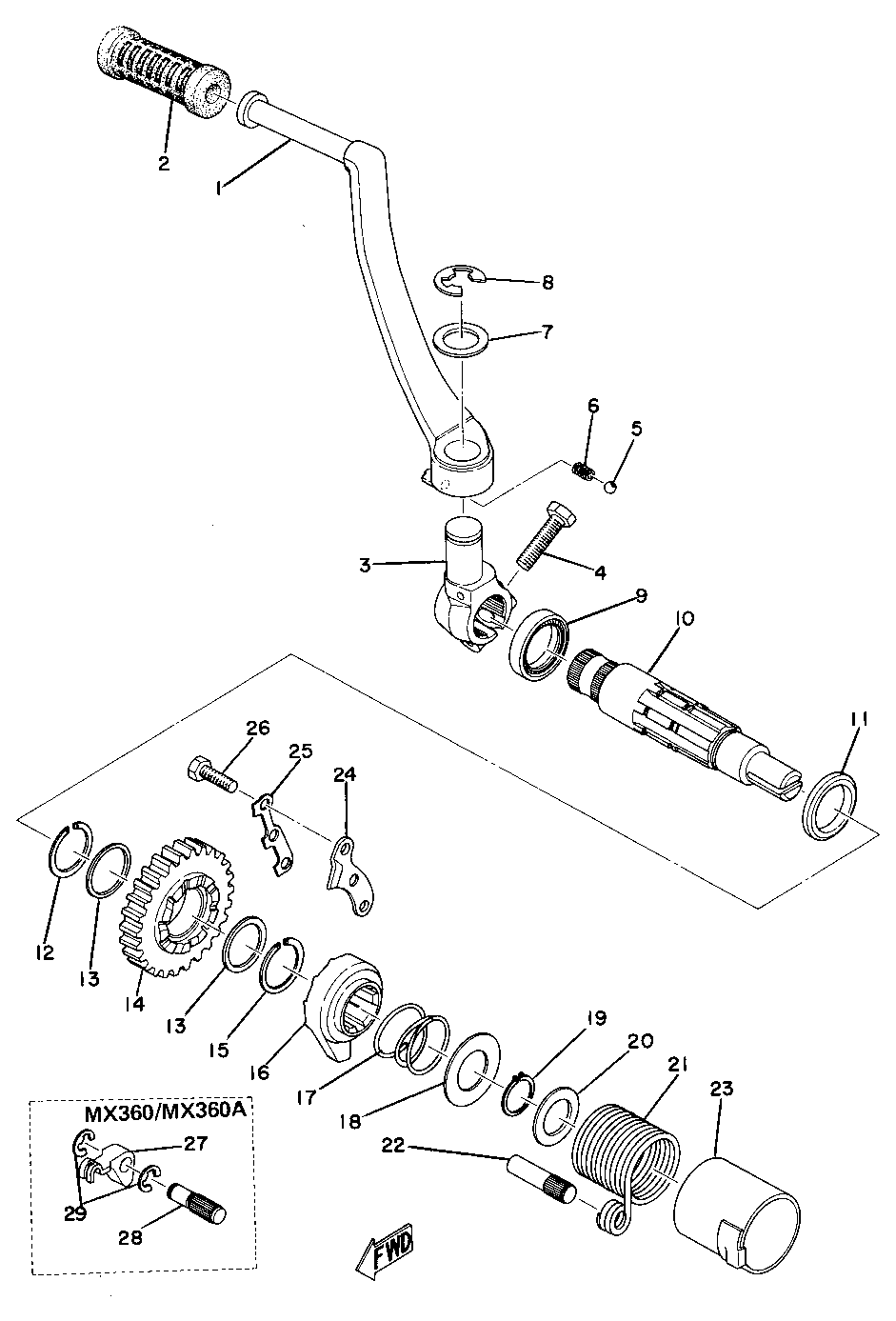 2
1
8
7
6
5
3
4
9
10
11
26
25
24
12
13
14
13
15
16
17
18
19
20
21
23
22
MX360/MX360A
27
29
28
FWD