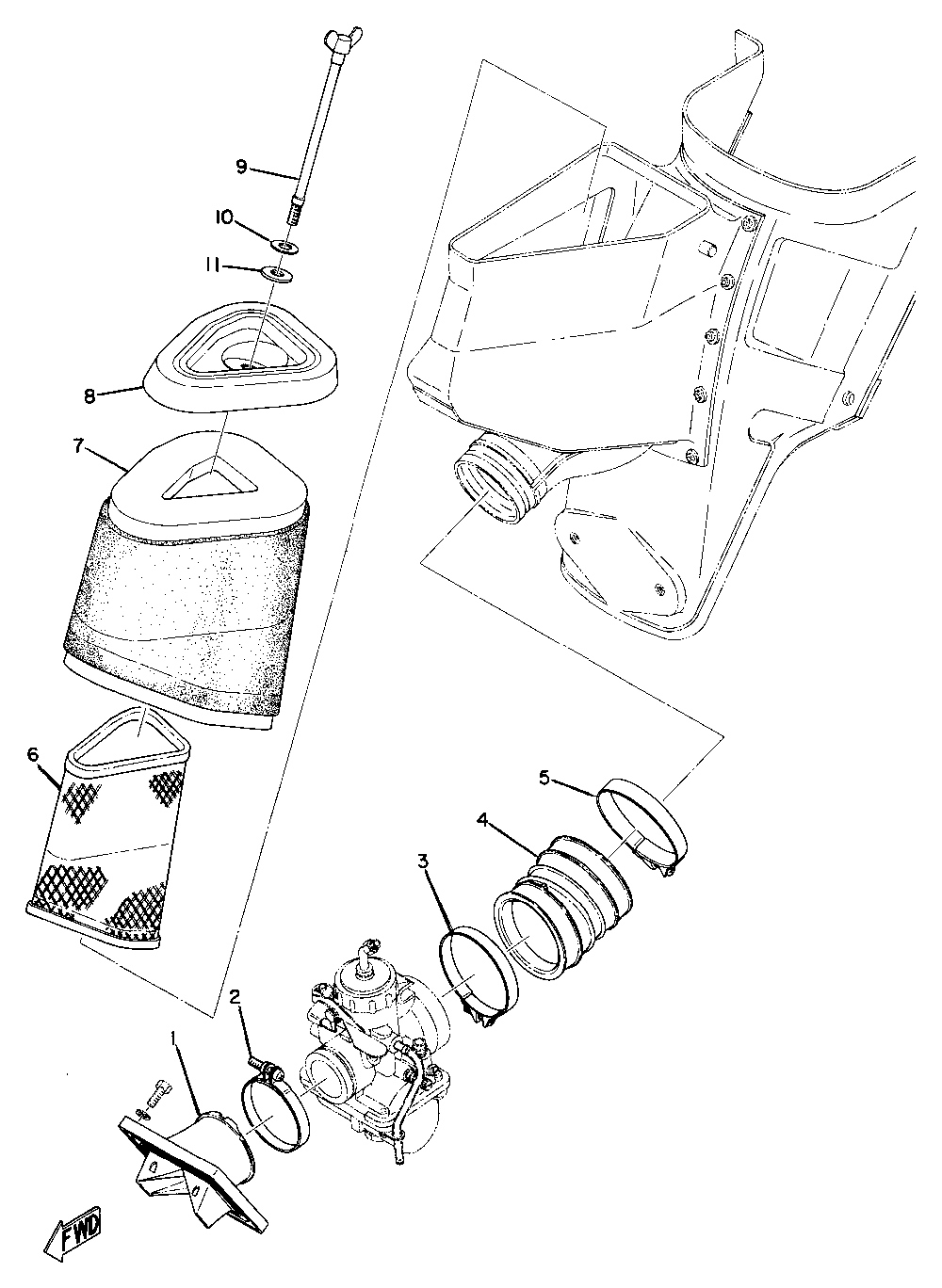 9
10
11
8
7
6
5
4
3
2
1
FWD