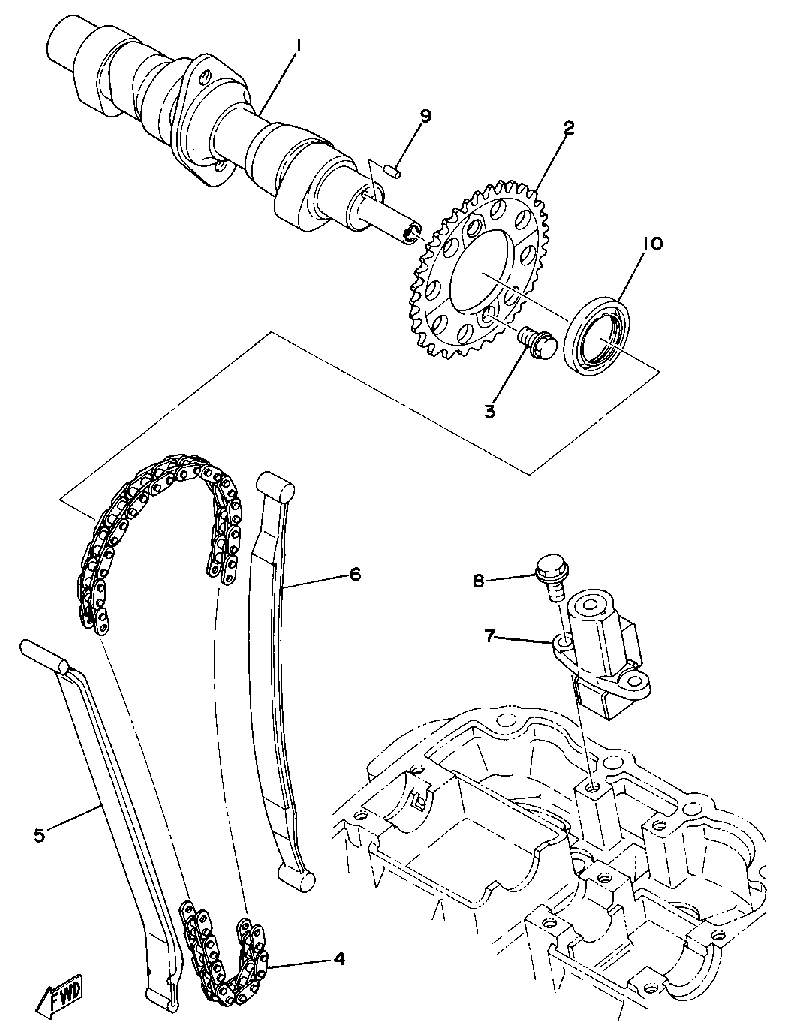 1
9
2
10
3
6
8
7
5
4
FWD