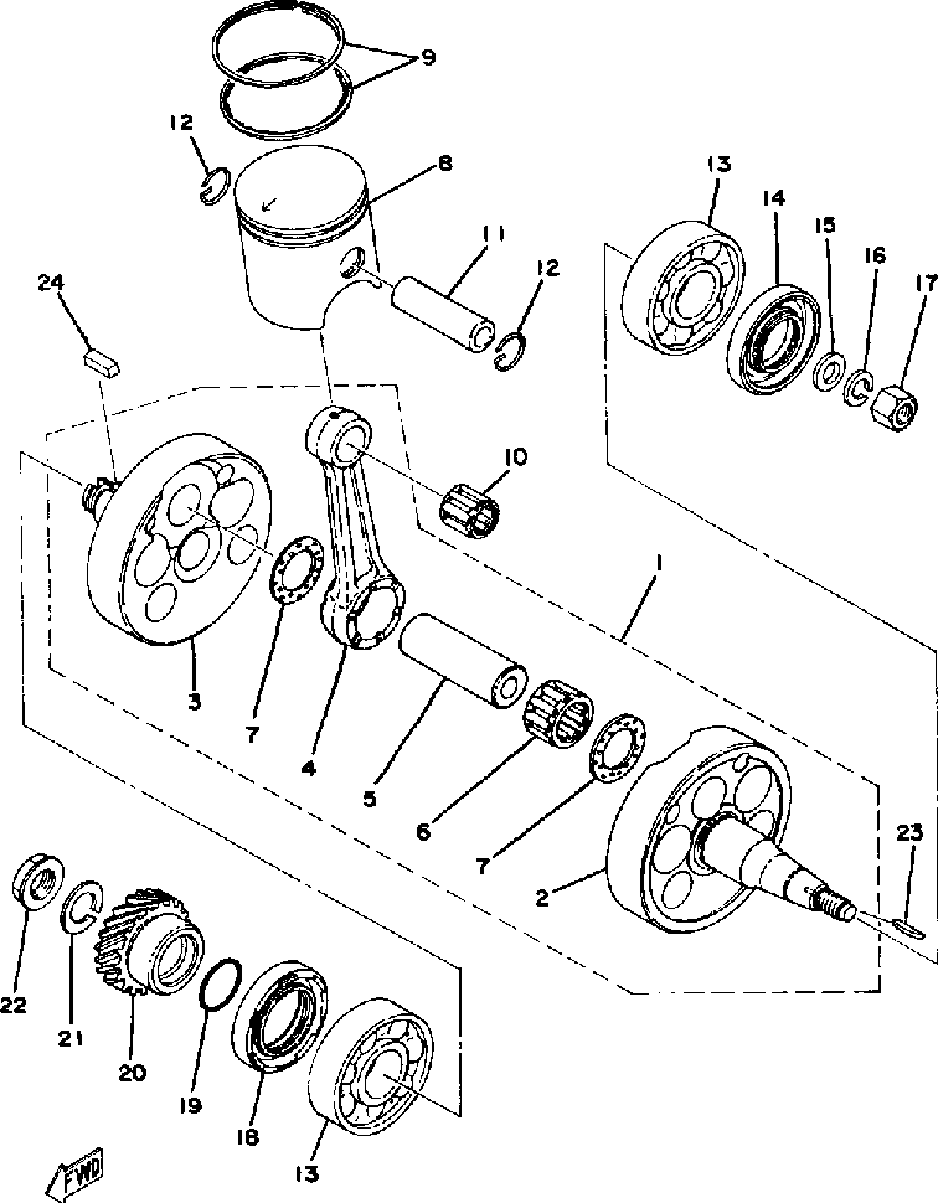 9
12
8
13
14
15
16
17
11
12
24
10
1
3
7
4
5
6
7
2
23
22
21
20
19
18
13
FWD