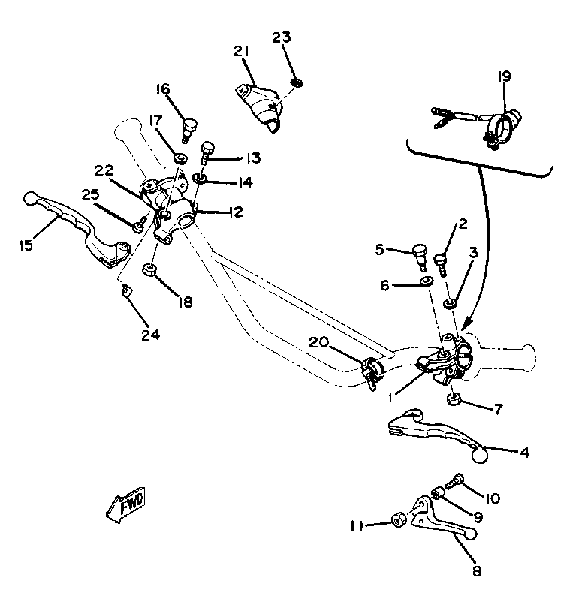 23
21
19
16
17
13
22
14
25
12
15
2
5
3
6
18
24
20
1
7
4
FWD
10
9
11
8