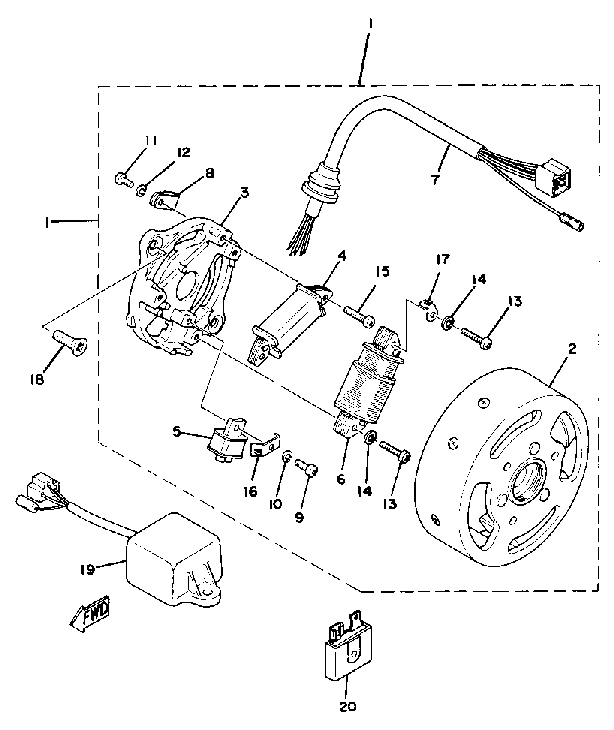 1
11
12
8
3
7
1
4
15
17
14
13
18
2
5
16
10
9
6
14
13
19
FWD
20