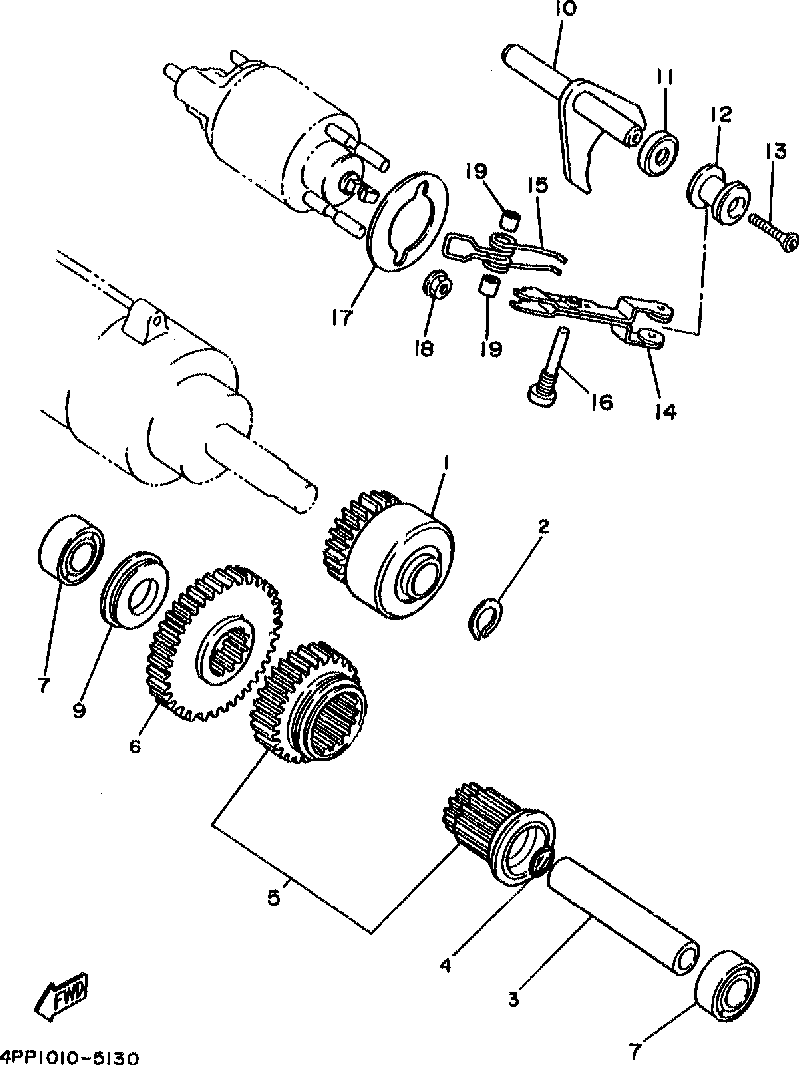 10
11
12
13
19
15
17
18
19
16
14
1
2
7
9
6
5
4
3
7
FWD
4PP1010-5130