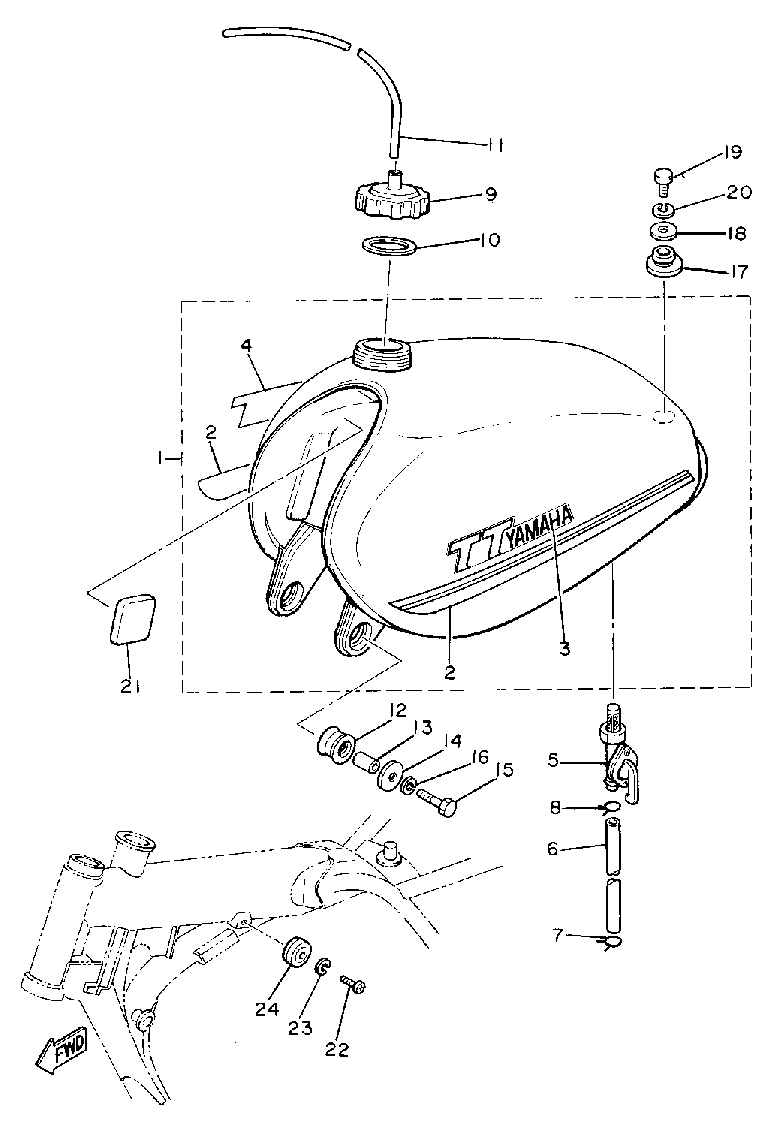 11
9
10
19
20
18
17
4
2
1
TT YAMAHA
3
2
21
12
13
14
16
15
5
8
6
7
24
23
22
FWD