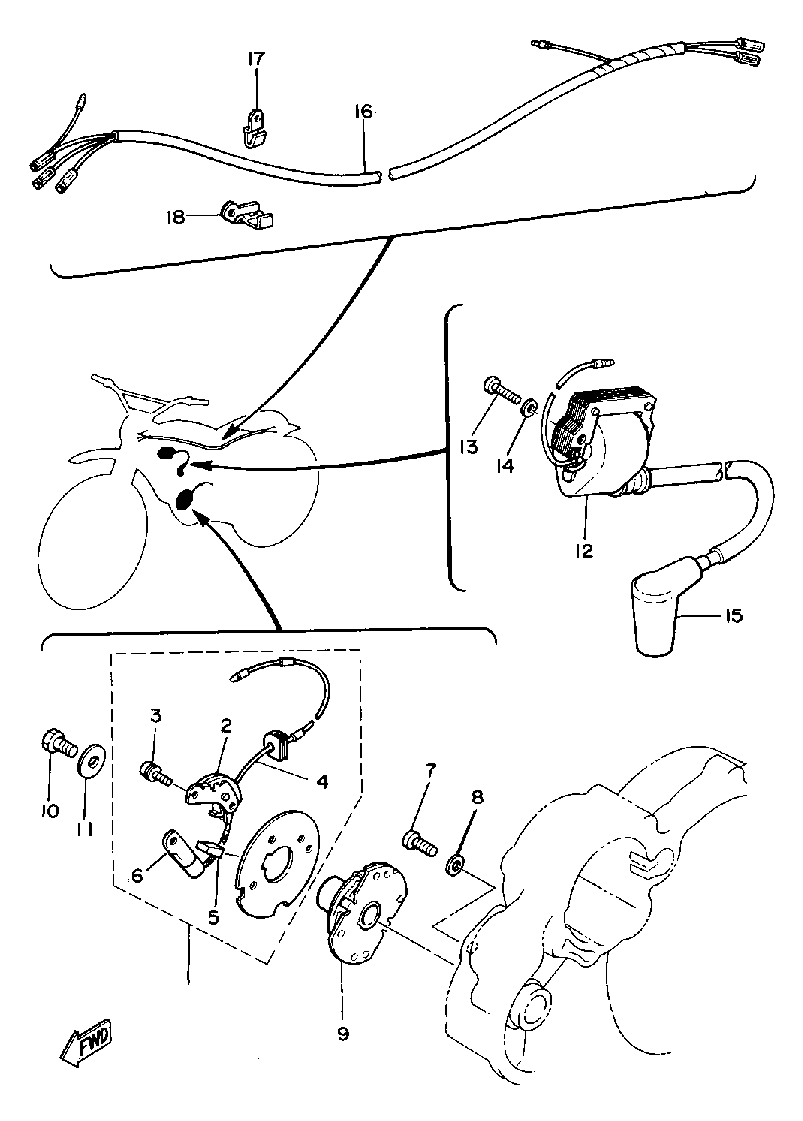 17
16
18
13
14
12
15
3
2
4
10
11
6
5
7
8
9
FWD