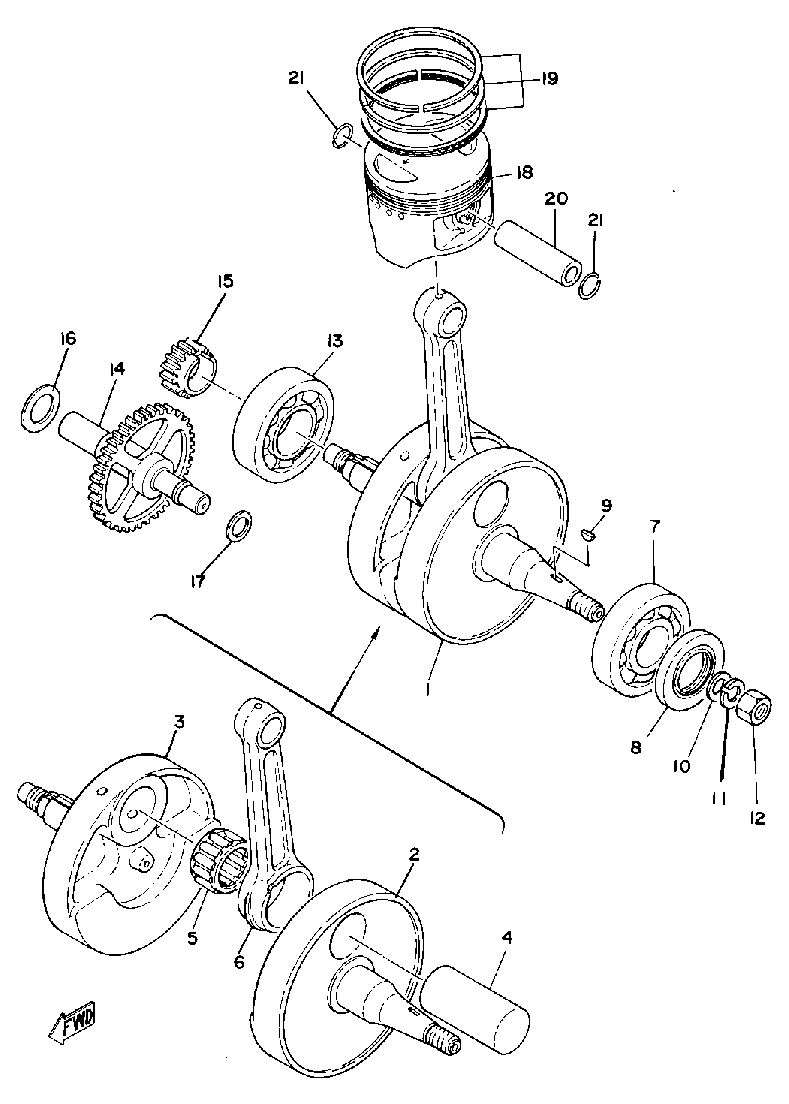 21
19
18
20
21
15
16
14
13
9
7
17
1
8
10
11
12
3
2
5
6
4
FWD