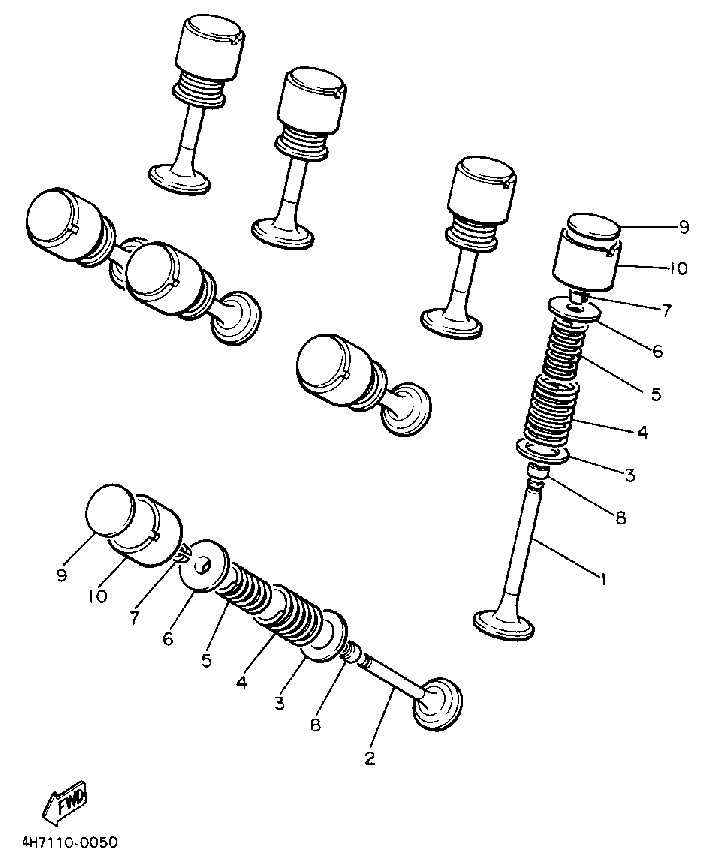 9
10
7
6
5
4
3
8
1
9
10
7
6
5
4
3
8
2
FWD
4H7110-0050