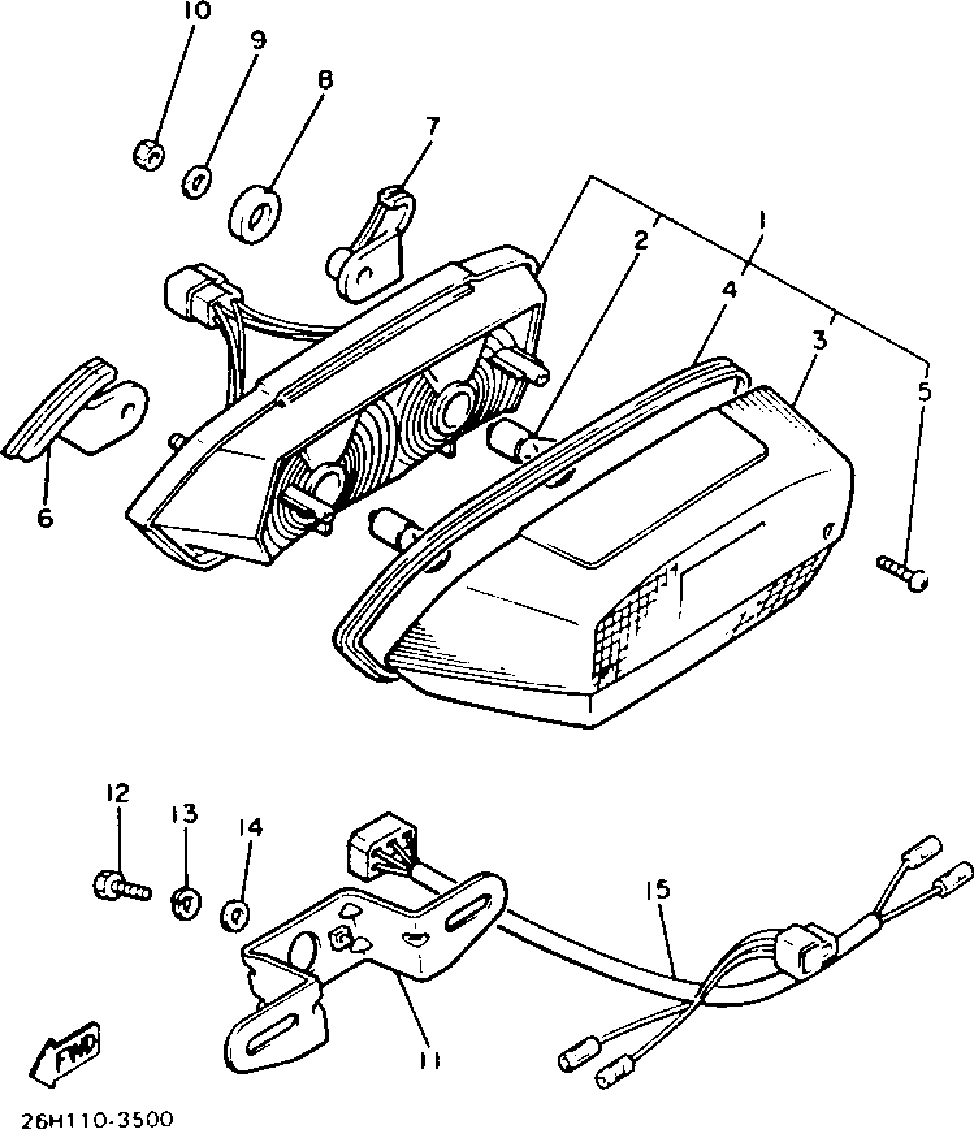 10
9
8
7
2
1
4
3
5
6
12
13
14
15
11
FWD
26H110-3500