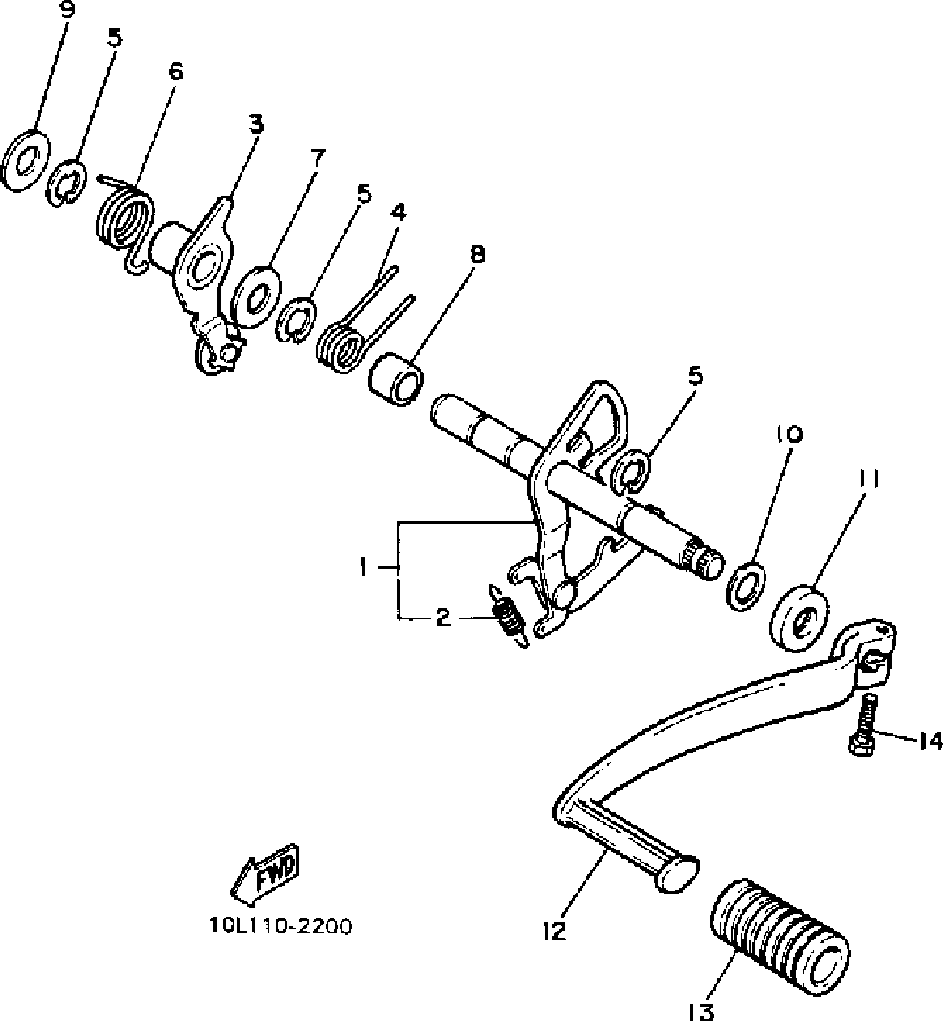 9
5
6
3
7
5
4
8
5
10
11
1
2
14
FWD
10L110-2200
12
13