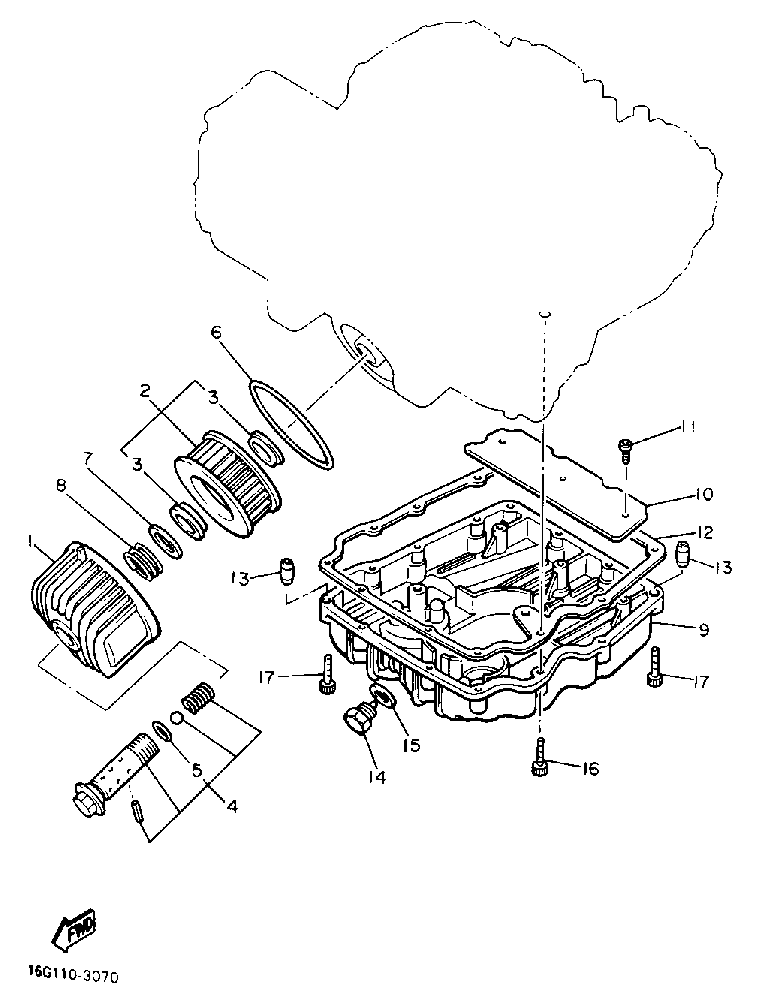 6
2
3
3
7
8
1
11
10
12
13
13
9
17
17
15
14
16
5
4
FWD
16G110-3070