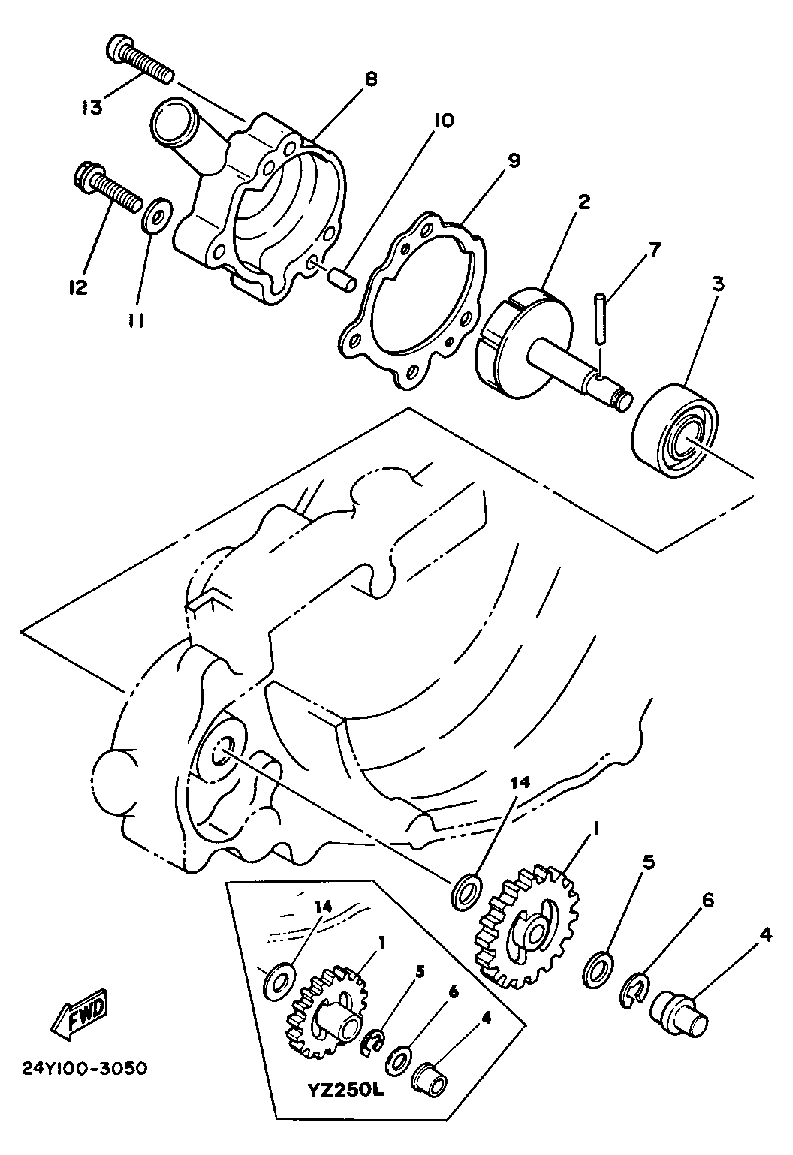 13
8
10
9
2
7
3
12
11
14
1
5
6
4
14
1
5
6
4
FWD
24Y100-3050
YZ250L