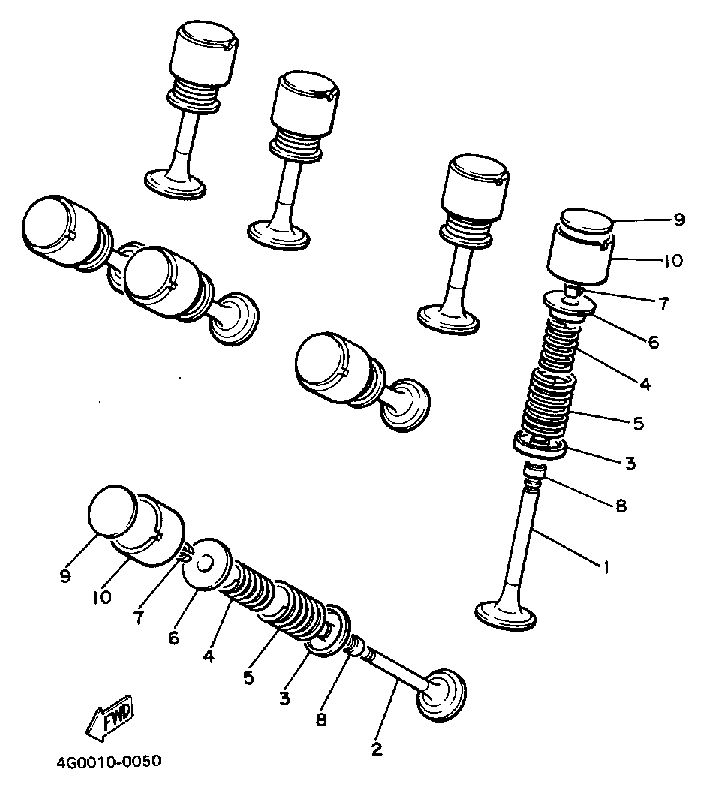 9
10
7
6
4
5
3
8
1
9
10
7
6
4
5
3
8
2
FWD
4G0010-0050