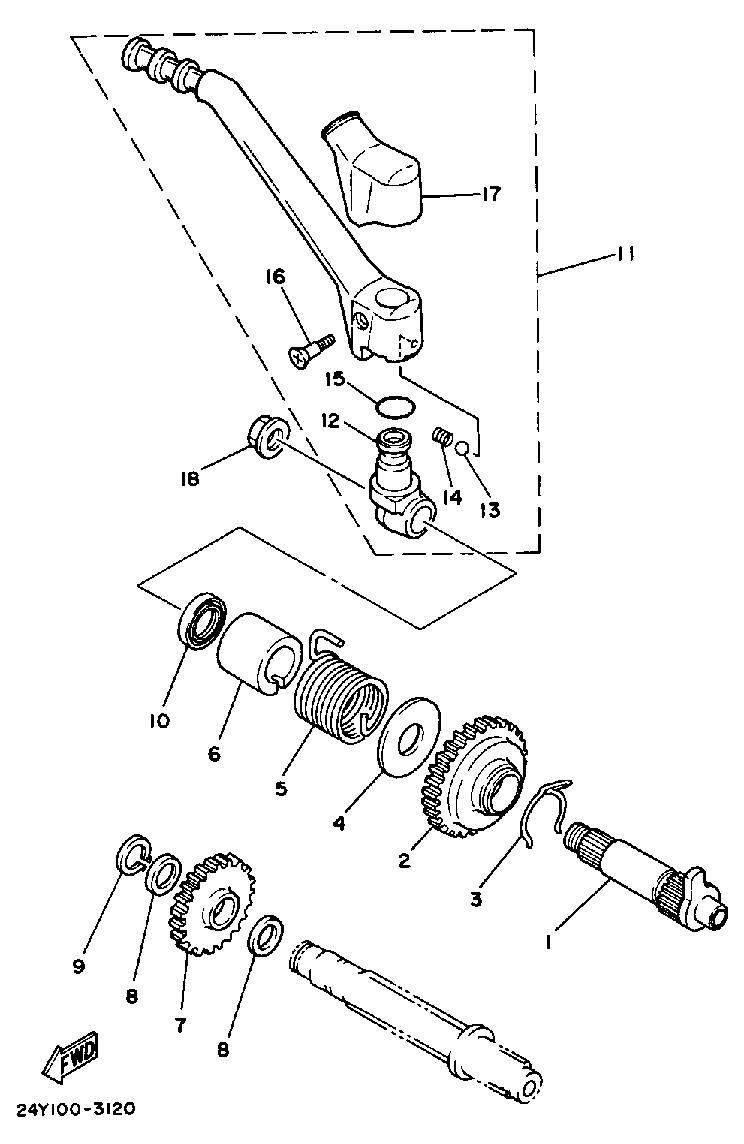 17
11
16
15
12
18
14
13
10
6
5
4
2
3
1
9
8
7
8
FWD
24Y100-3120