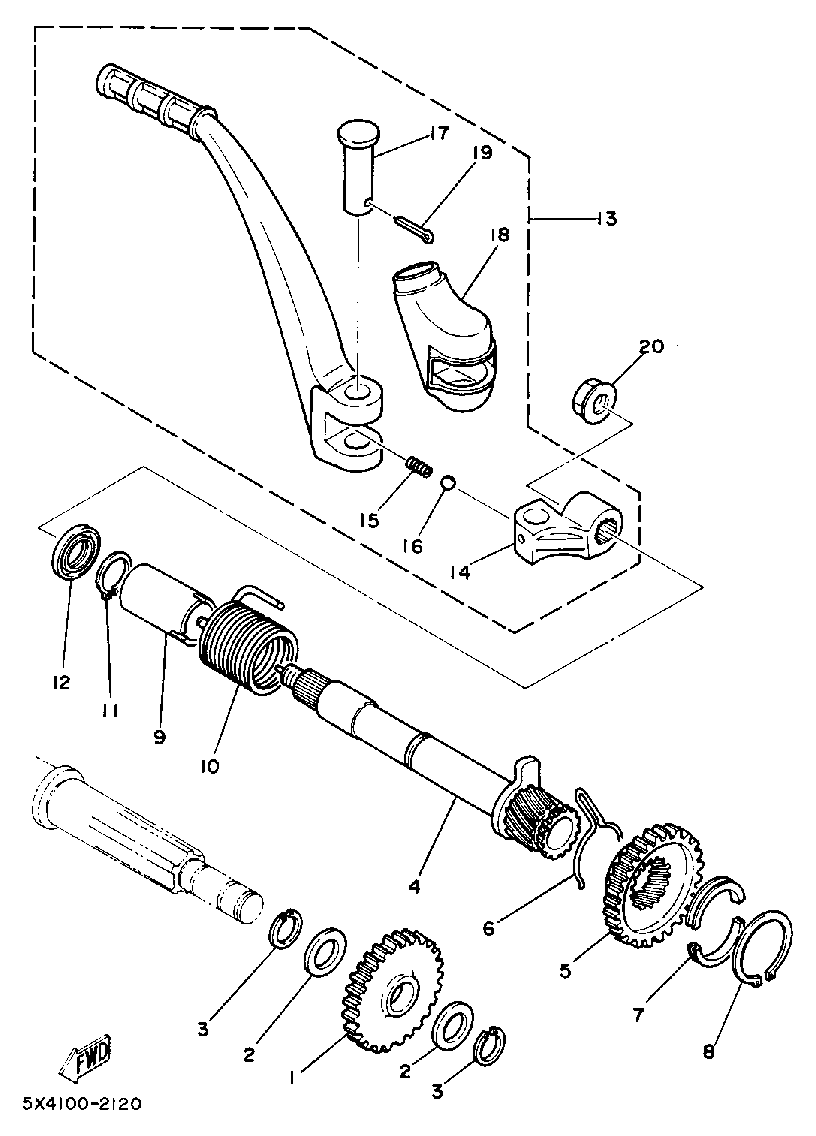 17
19
13
18
20
15
16
14
12
11
9
10
4
6
5
7
8
3
2
1
2
3
FWD
5X4100-2120