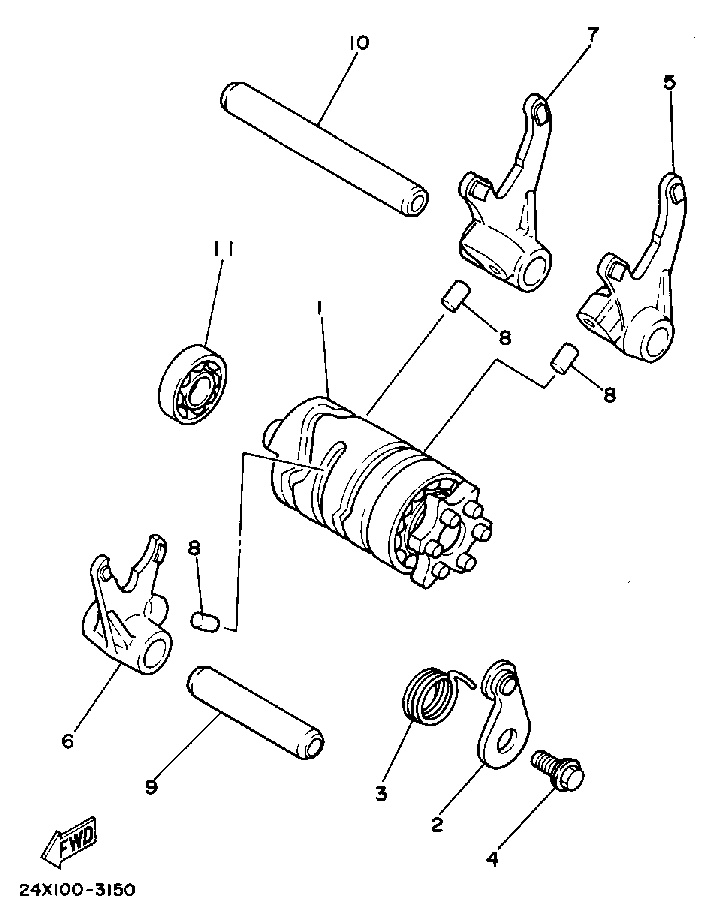 10
7
5
11
1
8
8
8
6
9
3
2
4
FWD
24X100-3150