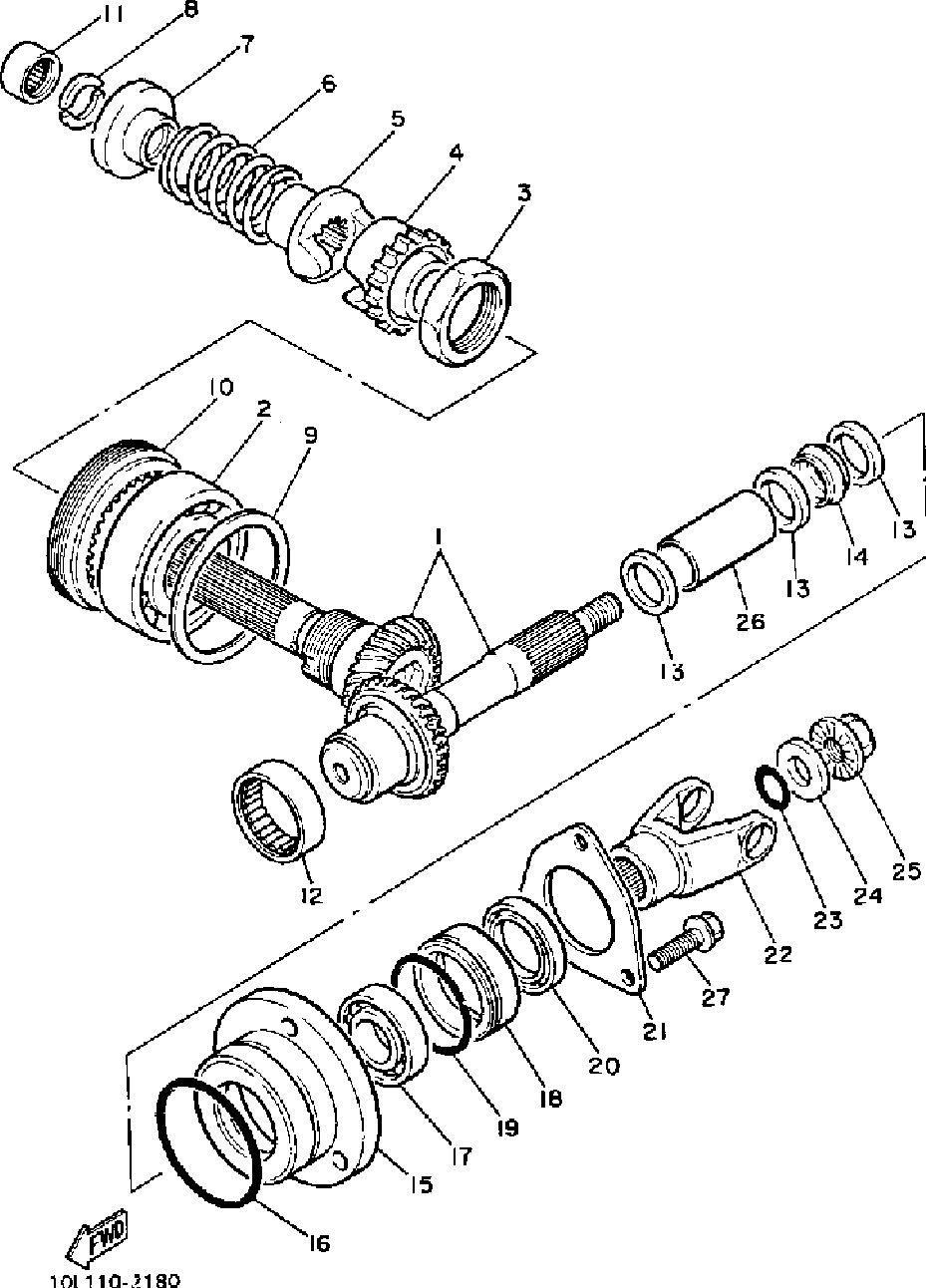 11
8
7
6
5
4
3
10
2
9
1
13
14
13
26
13
12
25
24
23
22
27
21
20
18
19
17
15
16
FWD
10L110-2180